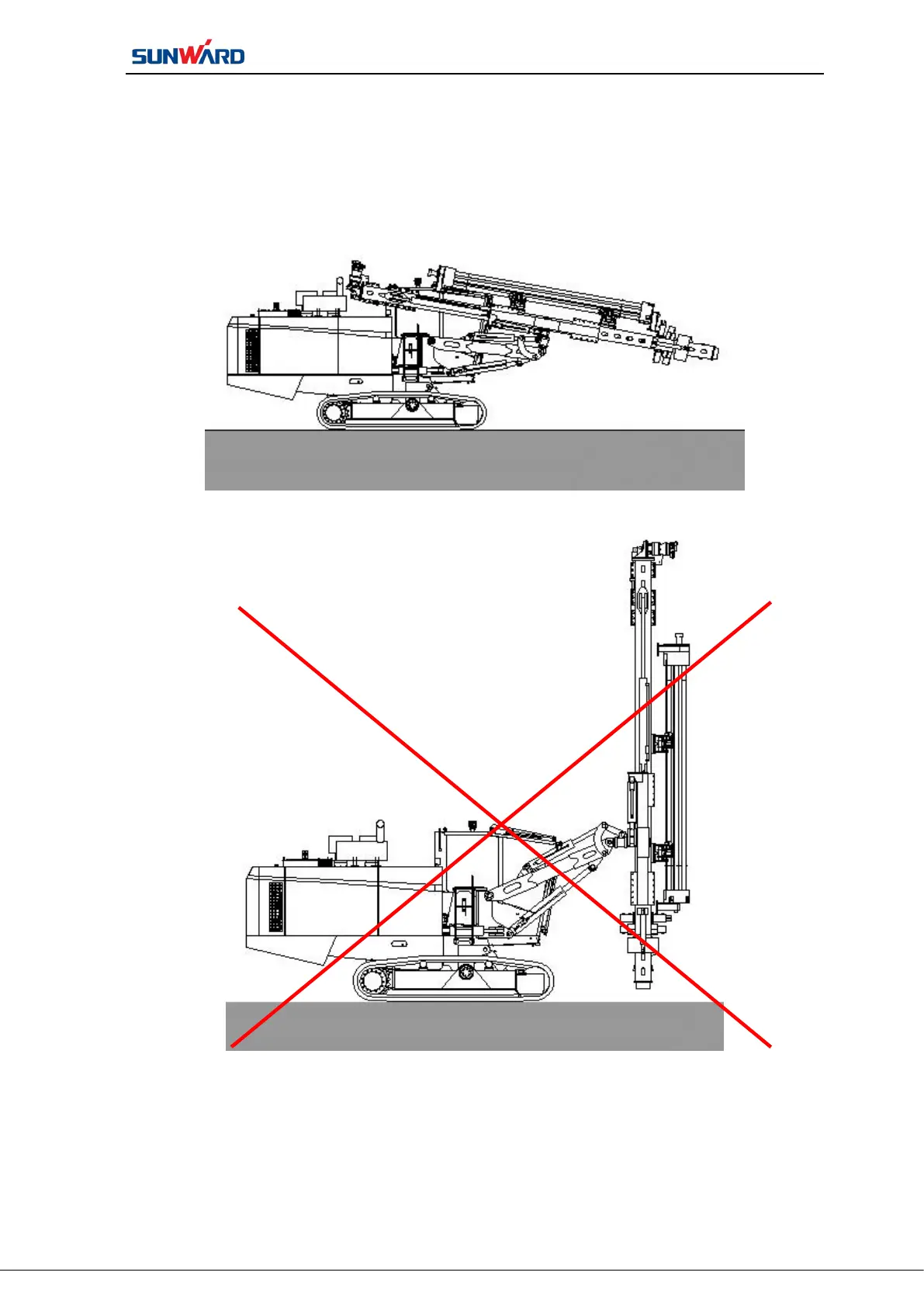 SUNWARD