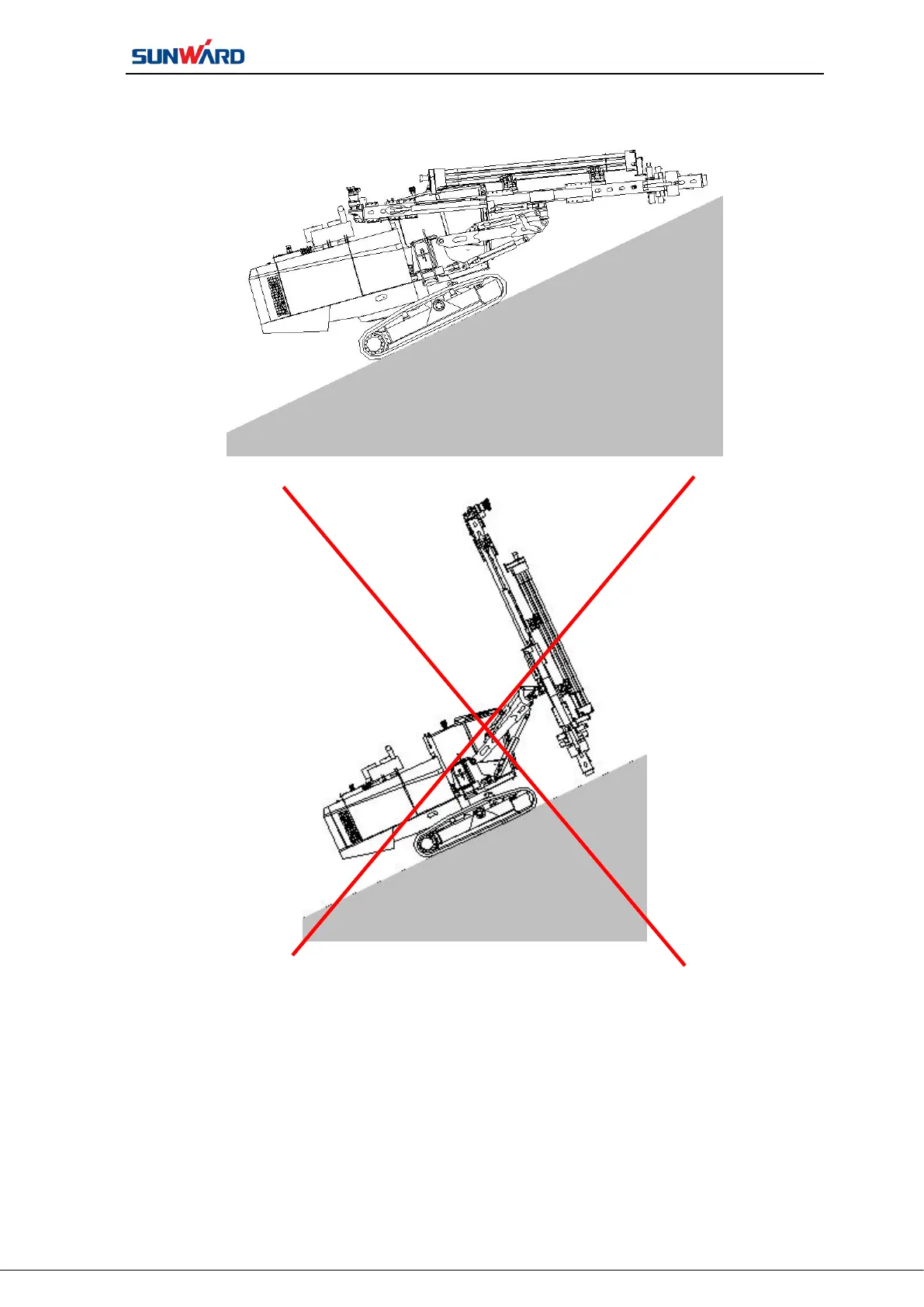 SUNWARD