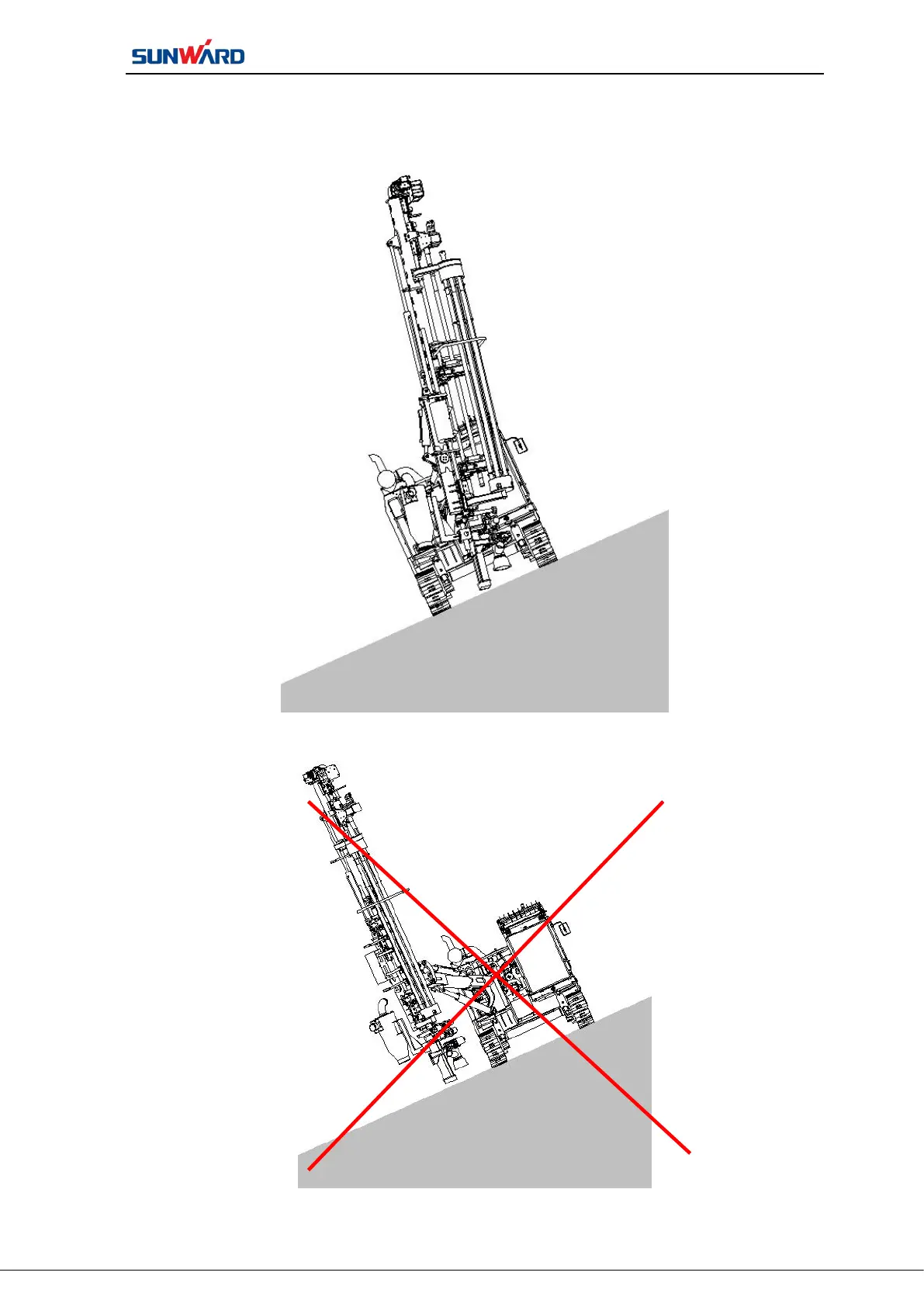 SUNWARD