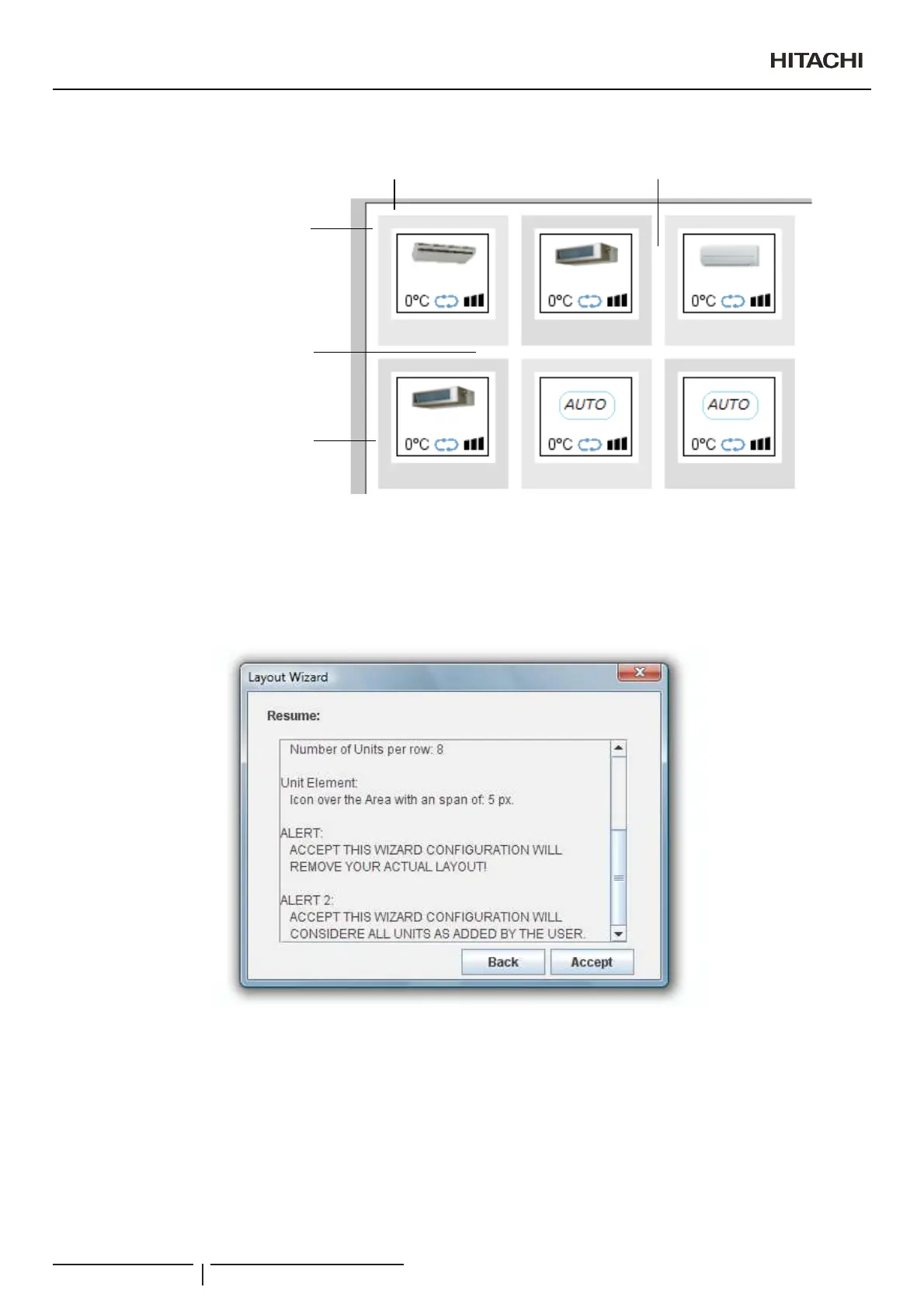 HITACHI

0°C

0°C

0°C

0°C

AUTO

0°C

AUTO

0°C

Layout Wizard

Resume:

Number of Units per row: 8

Unit Element:
Icon over the Area with an span of: 5 px.

ALERT:
ACCEPT THIS WIZARD CONFIGURATION WILL REMOVE YOUR ACTUAL LAYOUT!

ALERT 2:
ACCEPT THIS WIZARD CONFIGURATION WILL CONSIDERE ALL UNITS AS ADDED BY THE USER.

Back

Accept