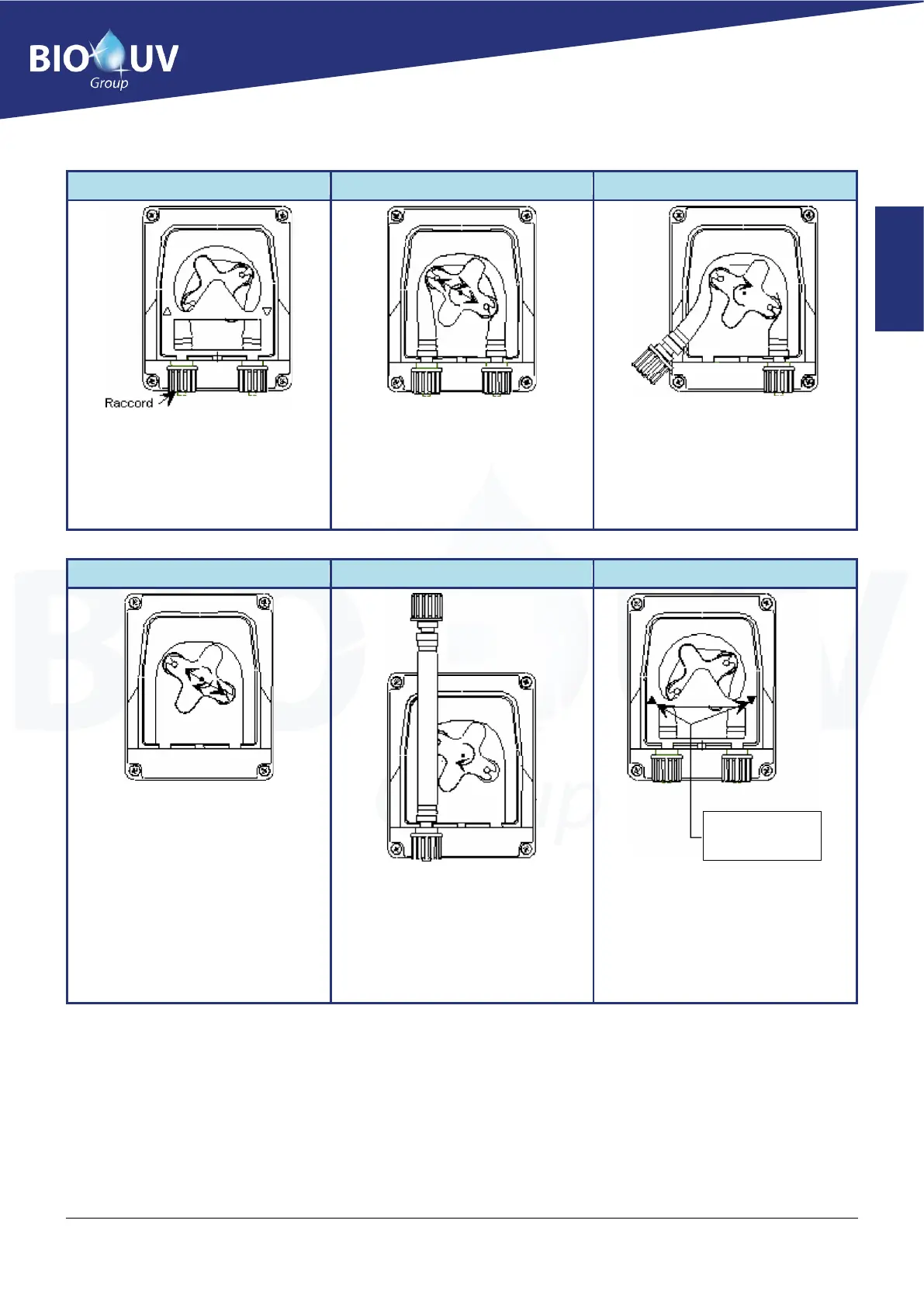 BIO UV
Group

Raccord