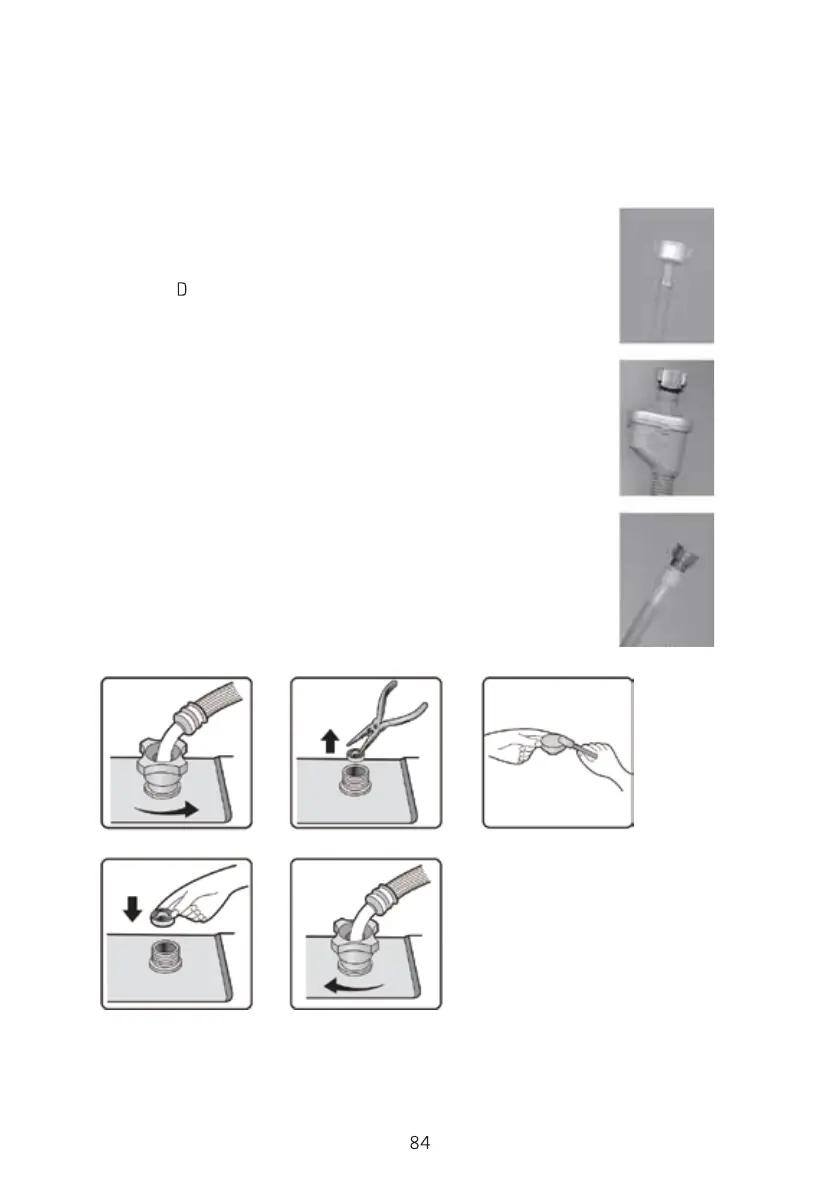 D

84