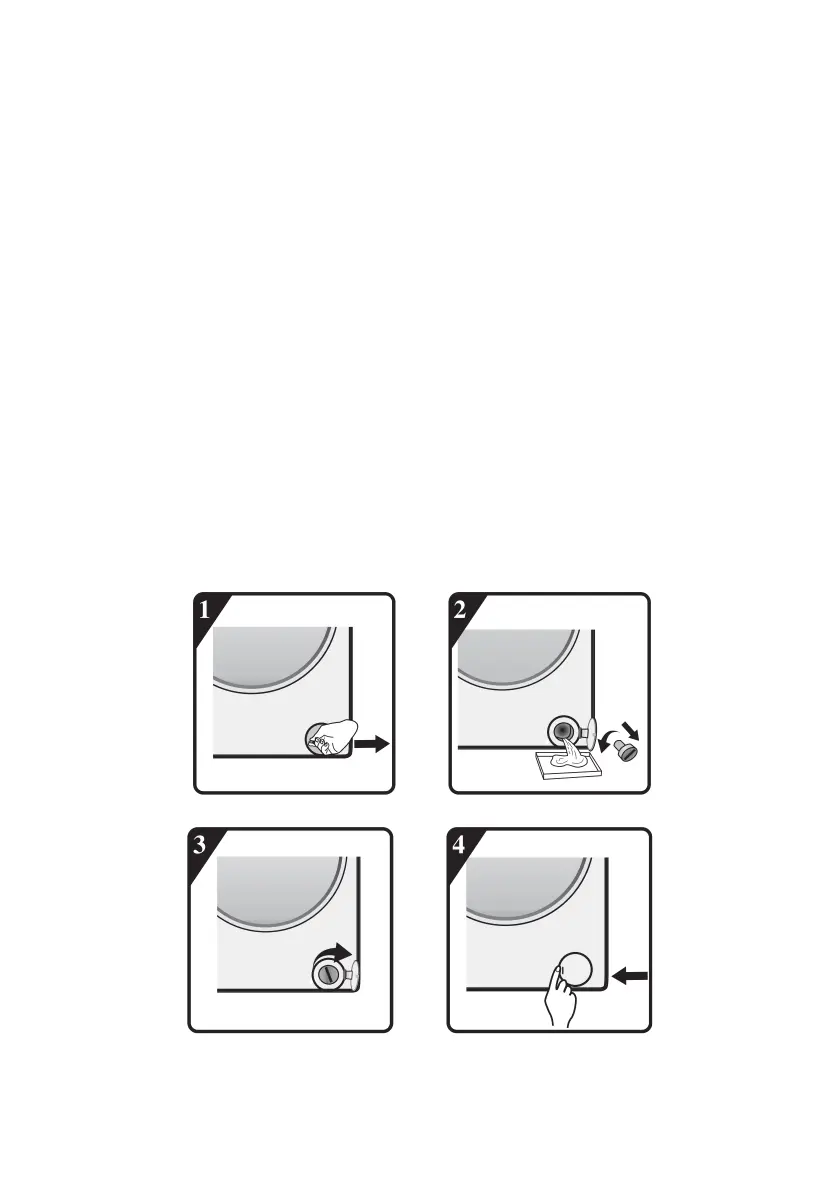 1

2

3

4