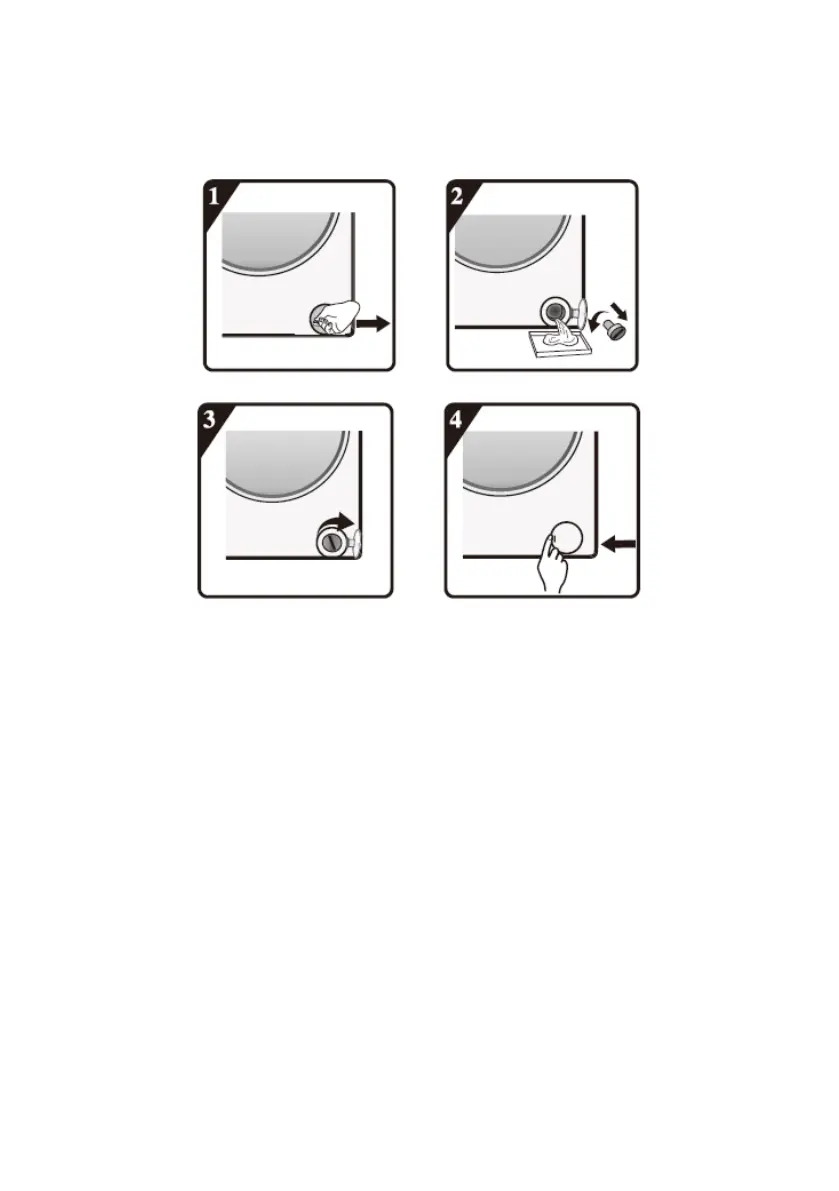 1
2
3
4