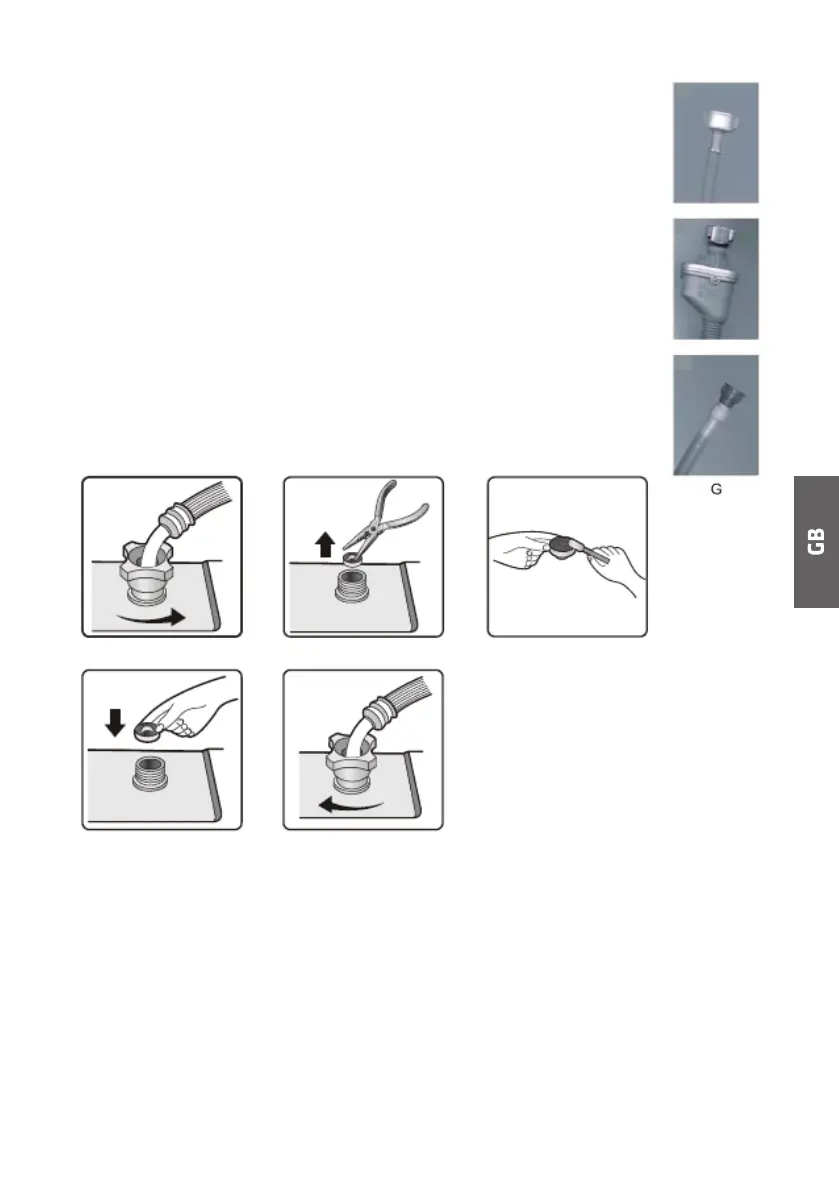 G

GB