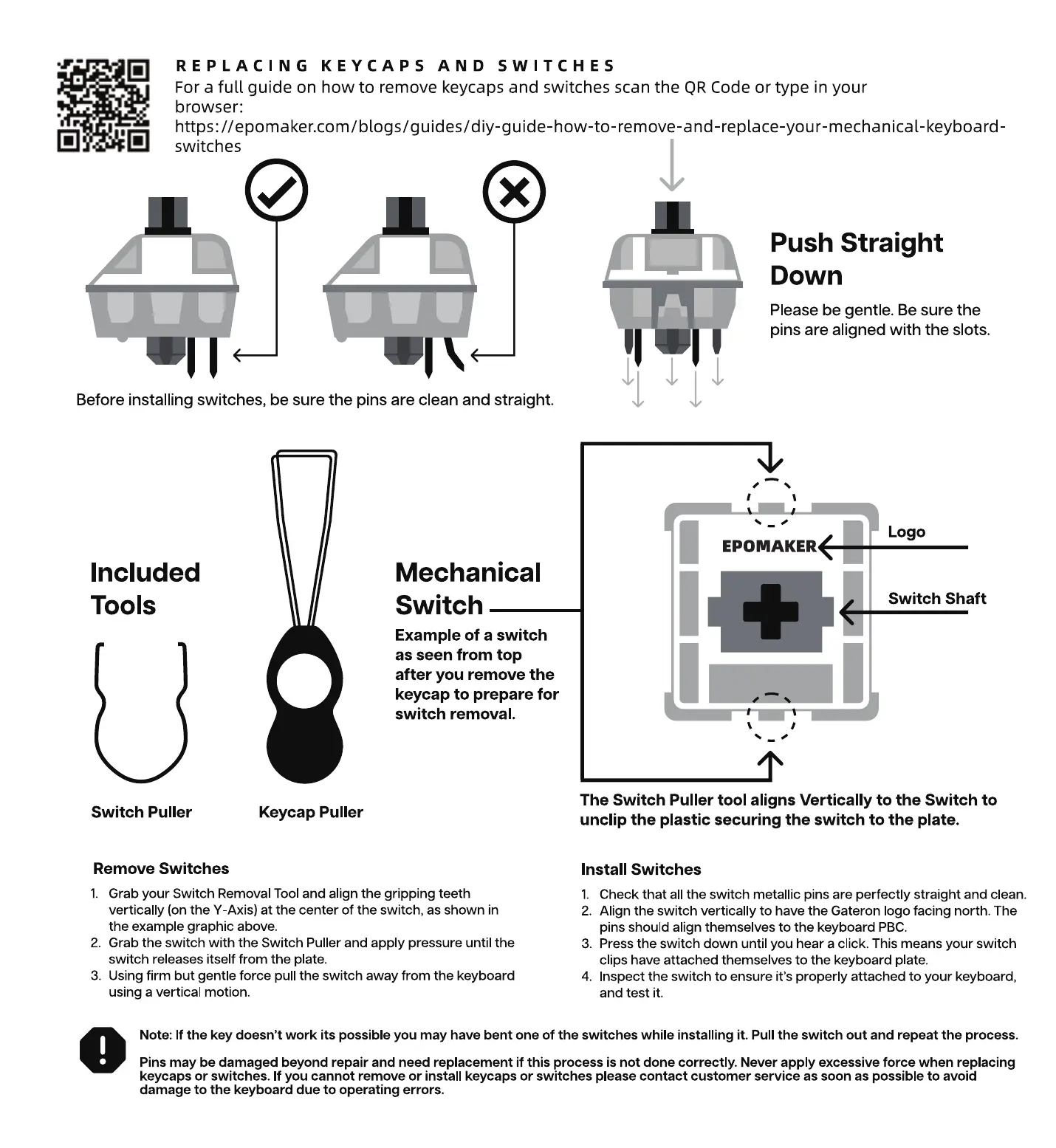 REPLACING KEYCAPS AND SWITCHES
For a full guide on how to remove keycaps and switches scan the QR Code or type in your browser:
https://epomaker.com/blogs/guides/diy-guide-how-to-remove-and-replace-your-mechanical-keyboard-switches

Before installing switches, be sure the pins are clean and straight.

Push Straight Down
Please be gentle. Be sure the pins are aligned with the slots.

Included Tools

Switch Puller

Keycap Puller

Mechanical Switch
Example of a switch as seen from top after you remove the keycap to prepare for switch removal.

EPOMAKER
Logo
Switch Shaft

The Switch Puller tool aligns Vertically to the Switch to unclip the plastic securing the switch to the plate.

Remove Switches
1. Grab your Switch Removal Tool and align the gripping teeth vertically (on the Y-Axis) at the center of the switch, as shown in the example graphic above.
2. Grab the switch with the Switch Puller and apply pressure until the switch releases itself from the plate.
3. Using firm but gentle force pull the switch away from the keyboard using a vertical motion.

Install Switches
1. Check that all the switch metallic pins are perfectly straight and clean.
2. Align the switch vertically to have the Gateron logo facing north. The pins should align themselves to the keyboard PBC.
3. Press the switch down until you hear a click. This means your switch clips have attached themselves to the keyboard plate.
4. Inspect the switch to ensure it's properly attached to your keyboard, and test it.

Note: If the key doesn't work its possible you may have bent one of the switches while installing it. Pull the switch out and repeat the process.

Pins may be damaged beyond repair and need replacement if this process is not done correctly. Never apply excessive force when replacing keycaps or switches. If you cannot remove or install keycaps or switches please contact customer service as soon as possible to avoid damage to the keyboard due to operating errors.