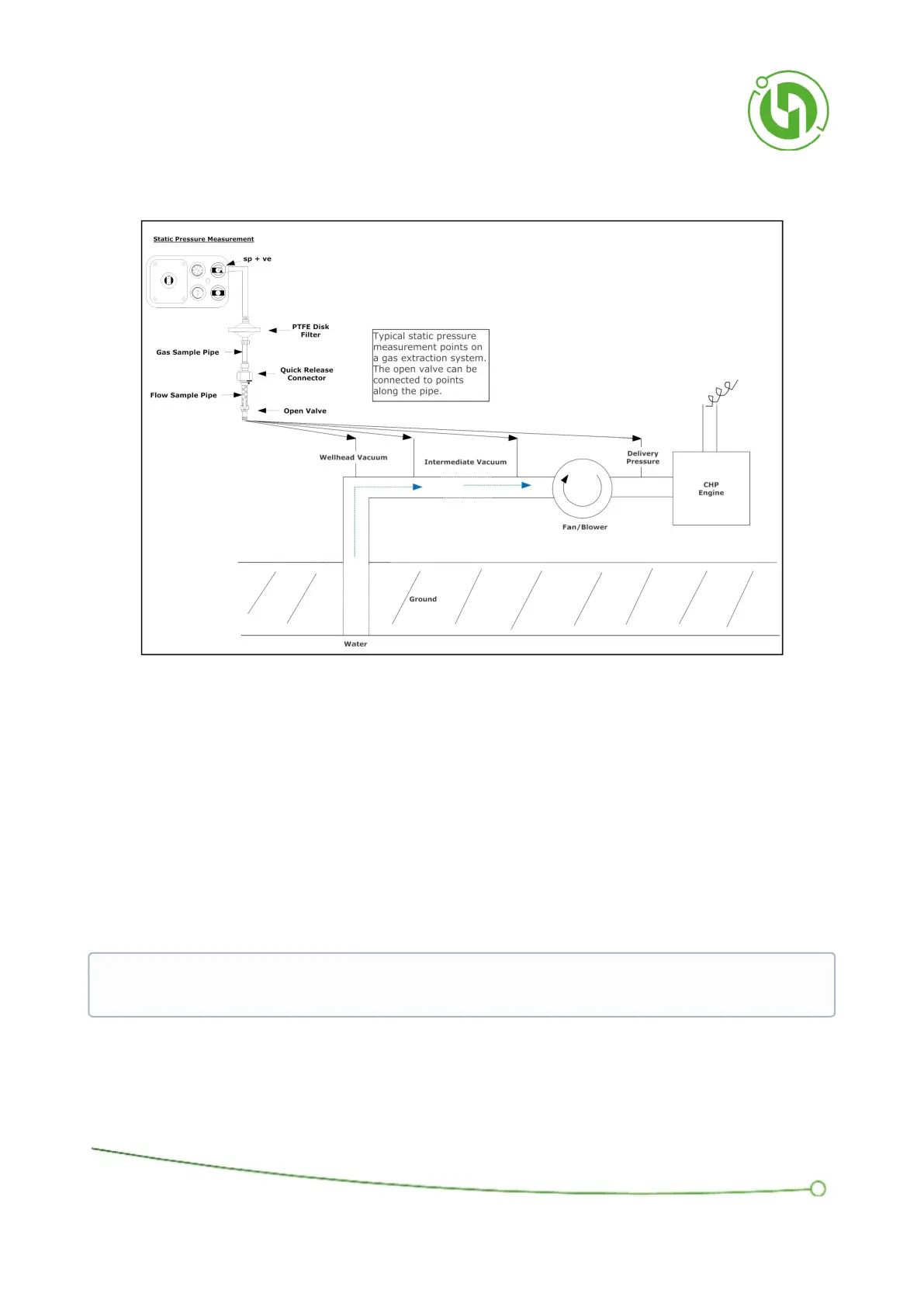 Static Pressure Measurement

sp + ve

PTFE Disk Filter

Gas Sample Pipe

Quick Release Connector

Flow Sample Pipe

Open Valve

Typical static pressure measurement points on a gas extraction system. The open valve can be connected to points along the pipe.

Wellhead Vacuum

Intermediate Vacuum

Delivery Pressure

CHP Engine

Fan/Blower

Ground

Water