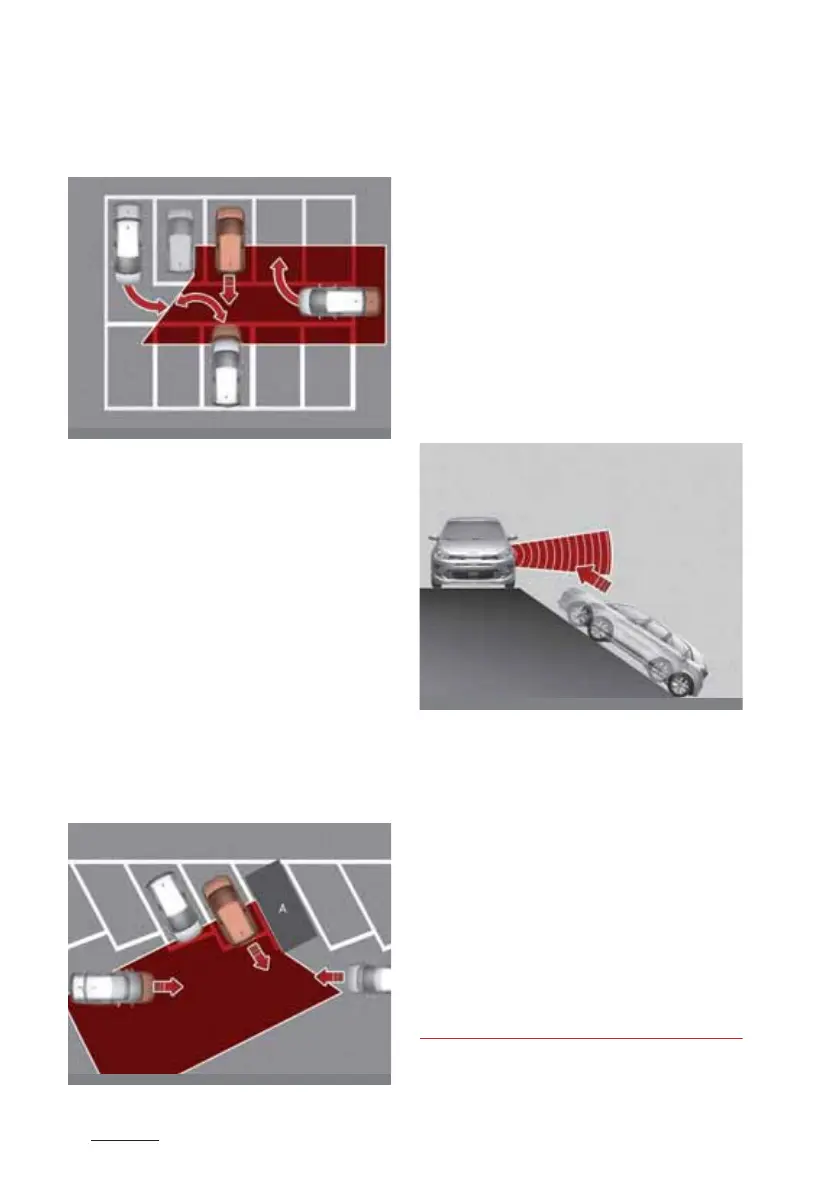 A