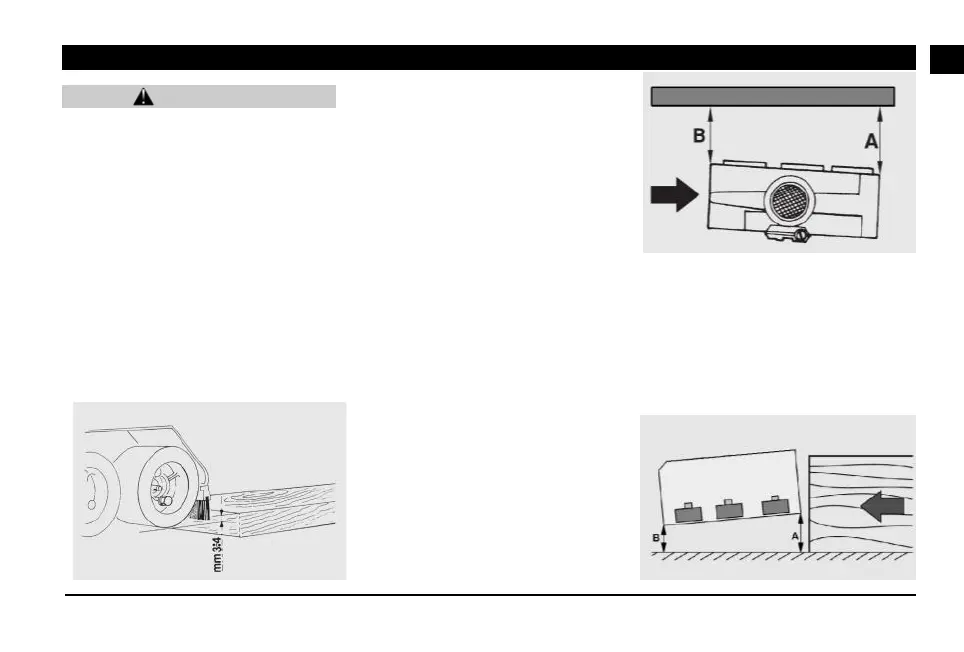 B

A

mm 3÷4

B

A