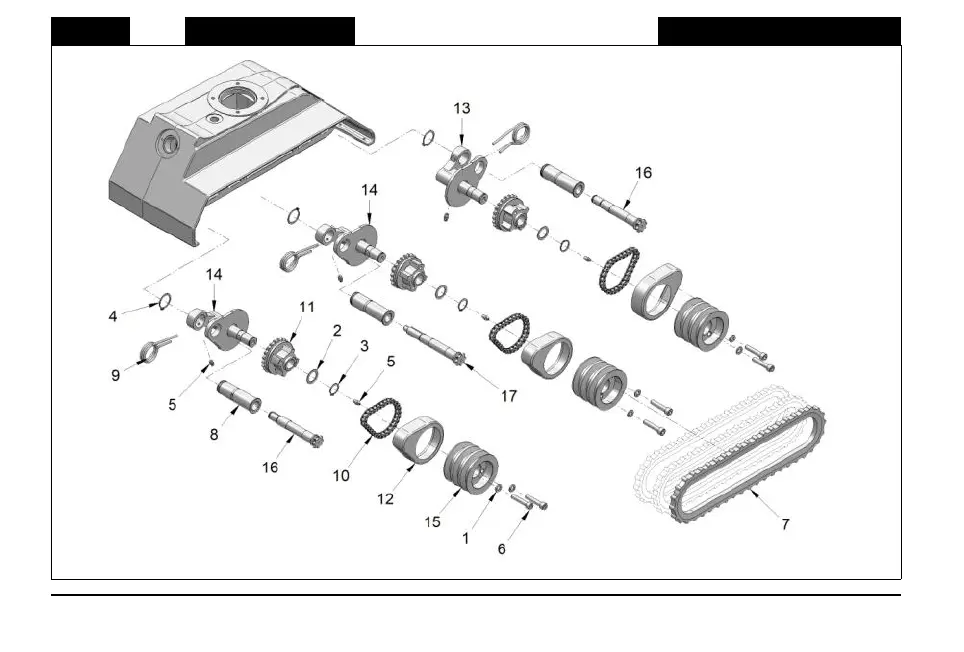 13
16
14
14
4
11
2
3
5
9
5
17
8
16
10
12
15
1
6
7