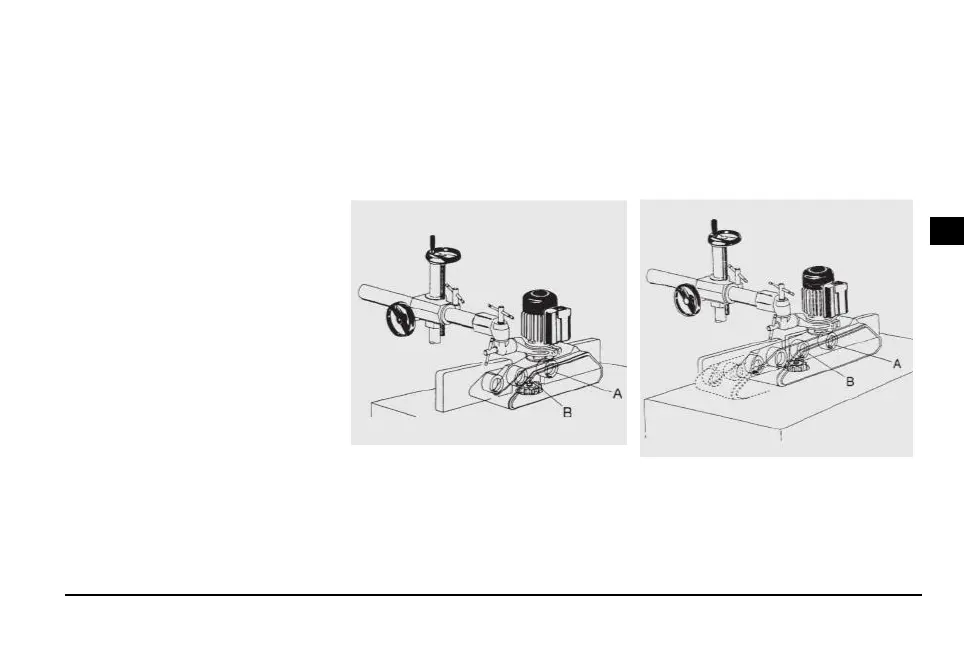 A
B

A
B