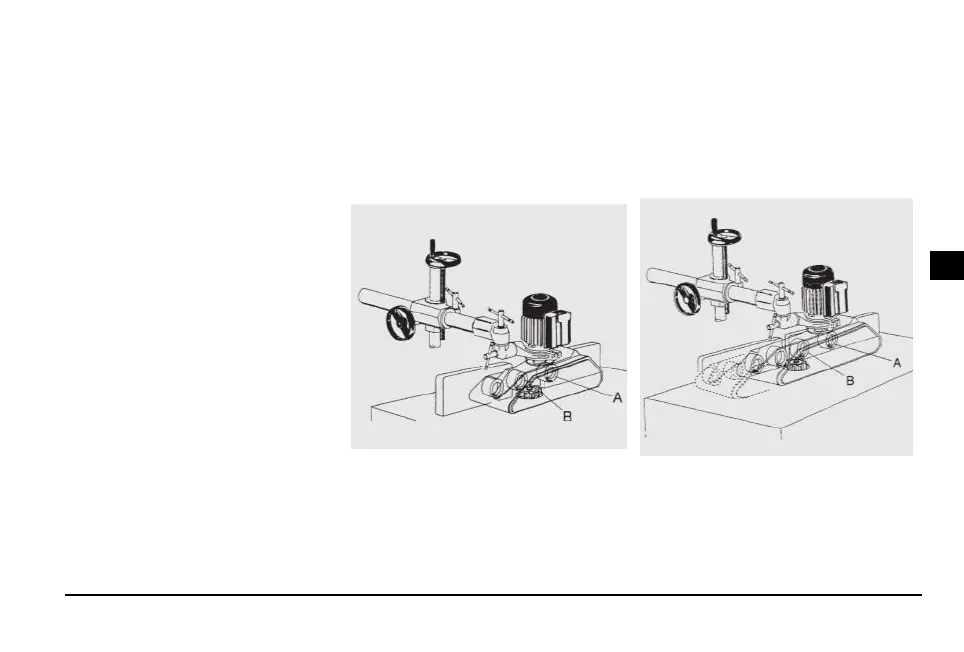 A
B
A
B