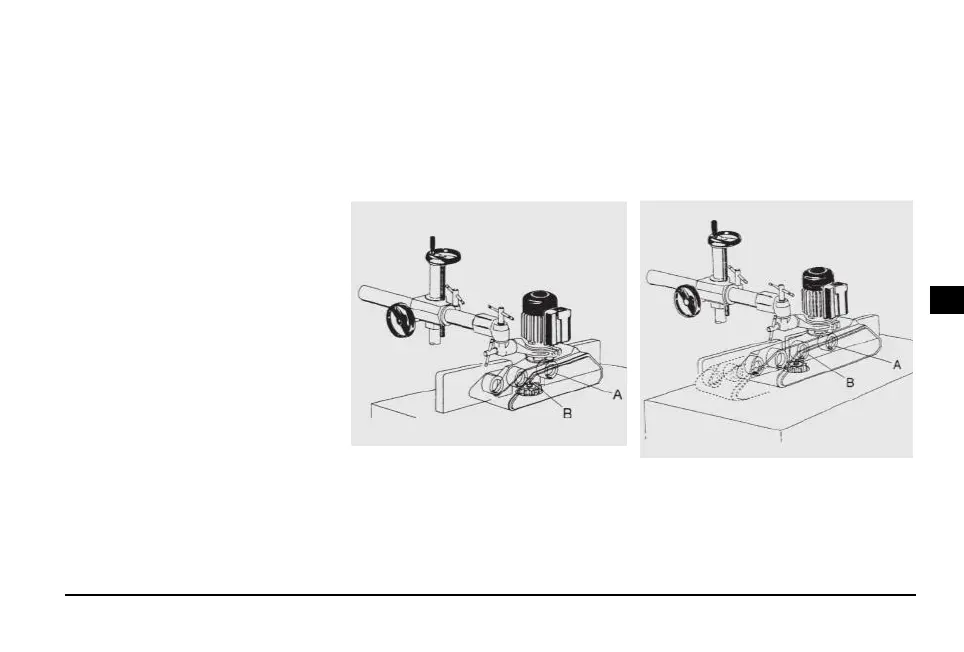 A
B

A
B