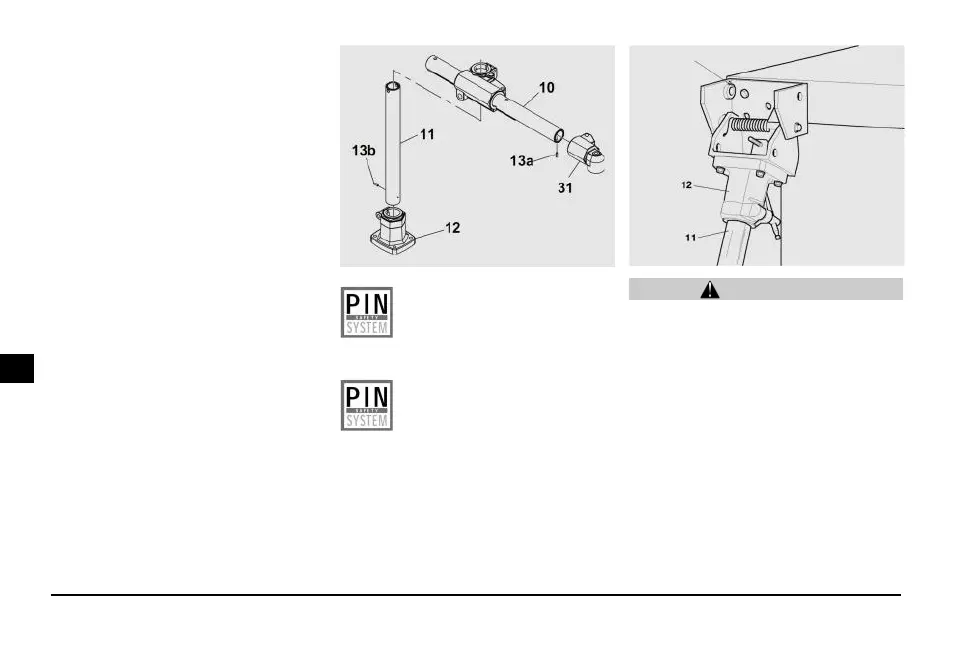 10

11

13b

13a

31

12

12

11

PIN
SAFETY
SYSTEM

PIN
SAFETY
SYSTEM