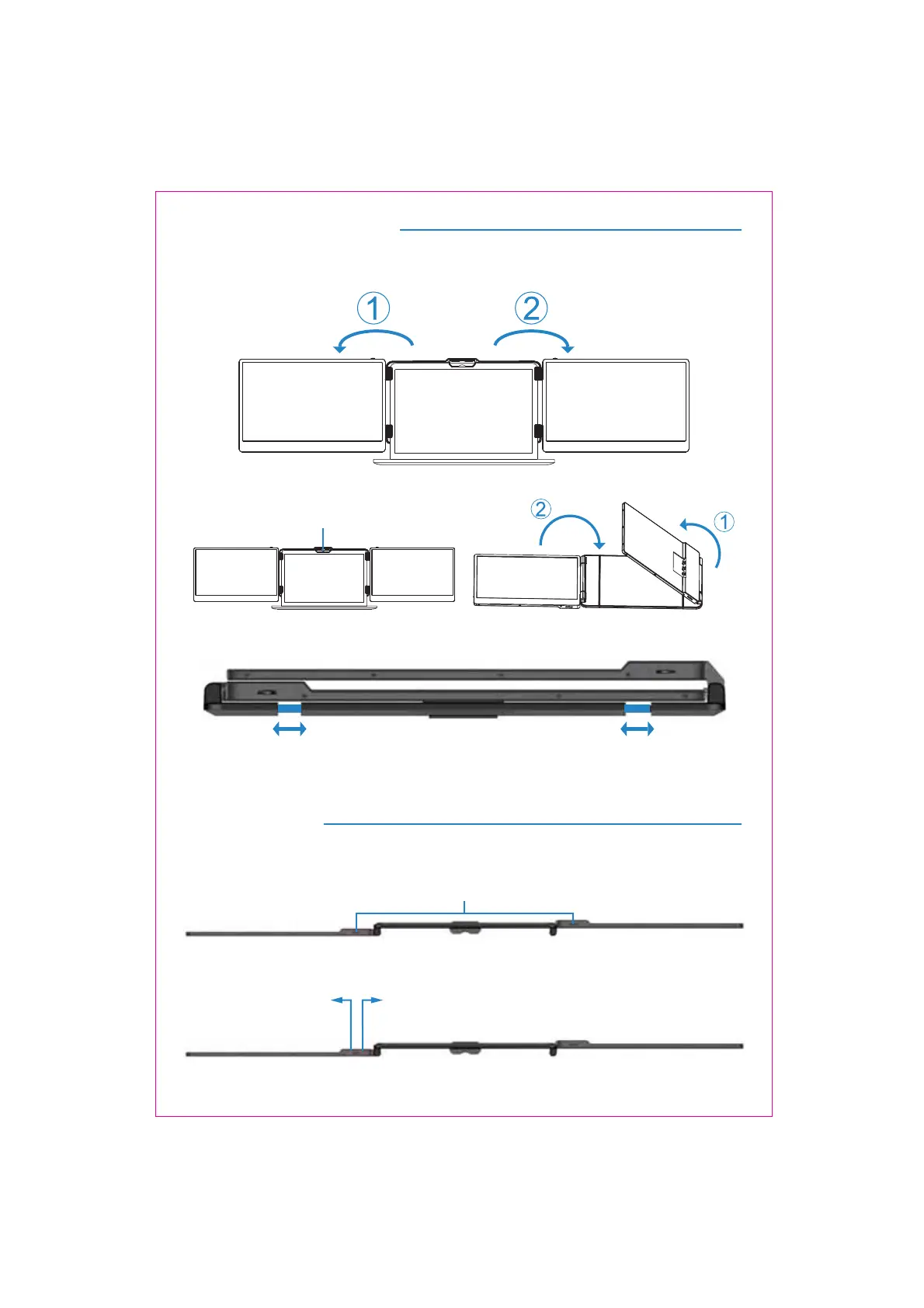 ①
②
②
①