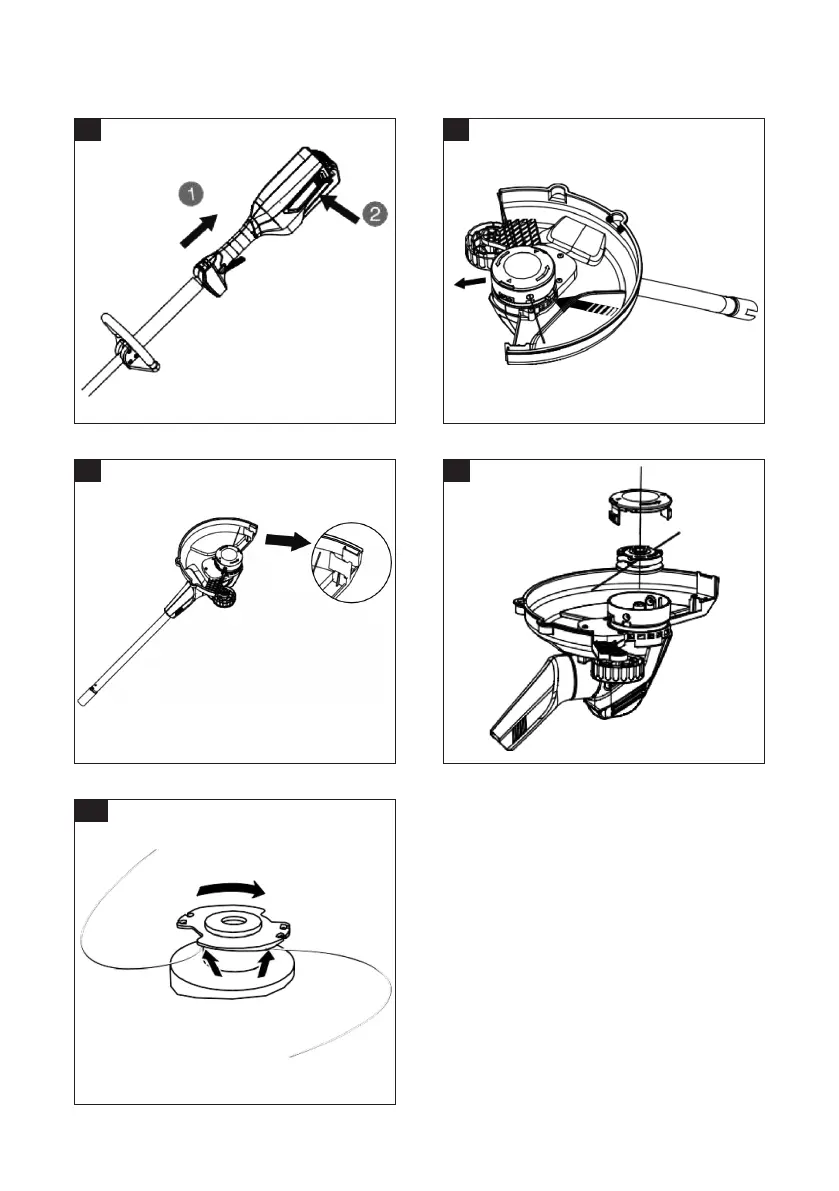 1

2