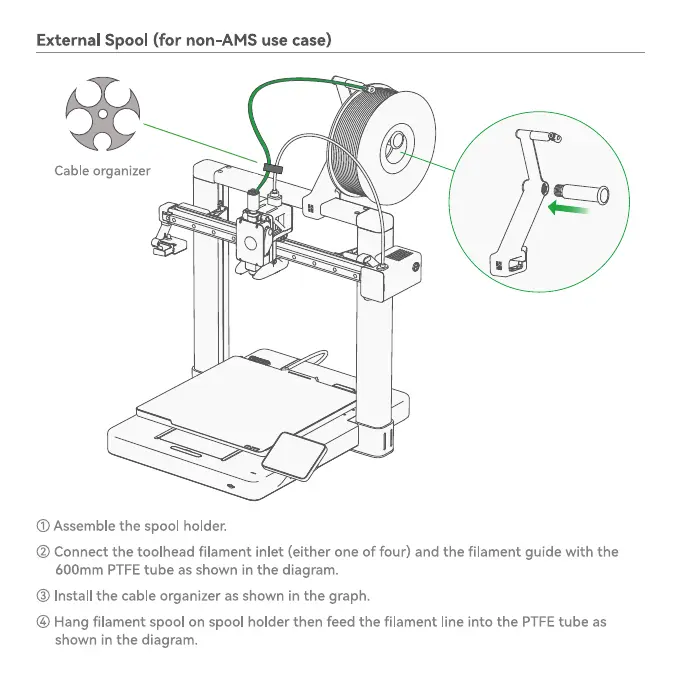 External Spool (for non-AMS use case)

Cable organizer

① Assemble the spool holder.

② Connect the toolhead filament inlet (either one of four) and the filament guide with the 600mm PTFE tube as shown in the diagram.

③ Install the cable organizer as shown in the graph.

④ Hang filament spool on spool holder then feed the filament line into the PTFE tube as shown in the diagram.