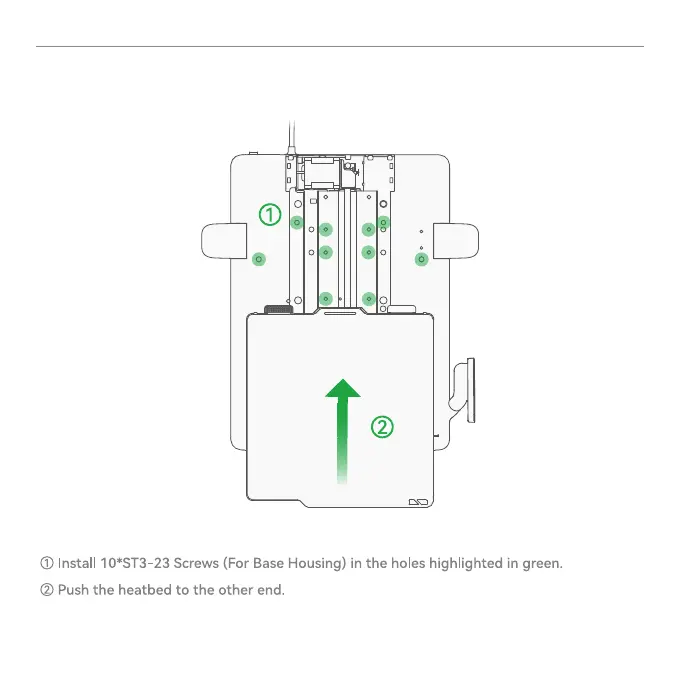 ①

②

① Install 10*ST3-23 Screws (For Base Housing) in the holes highlighted in green.

② Push the heatbed to the other end.