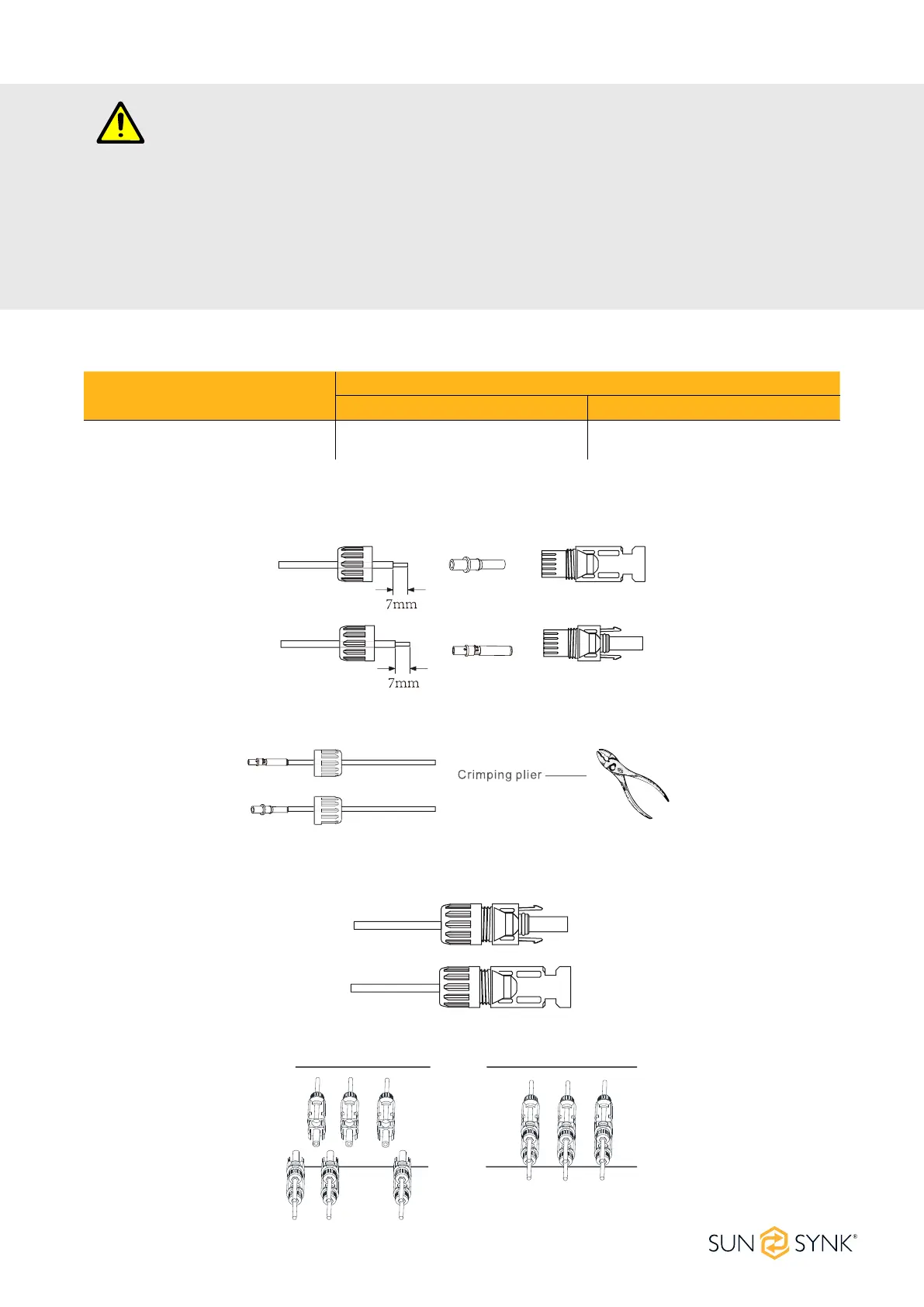 7mm

7mm

Crimping plier

SUN SYNK®