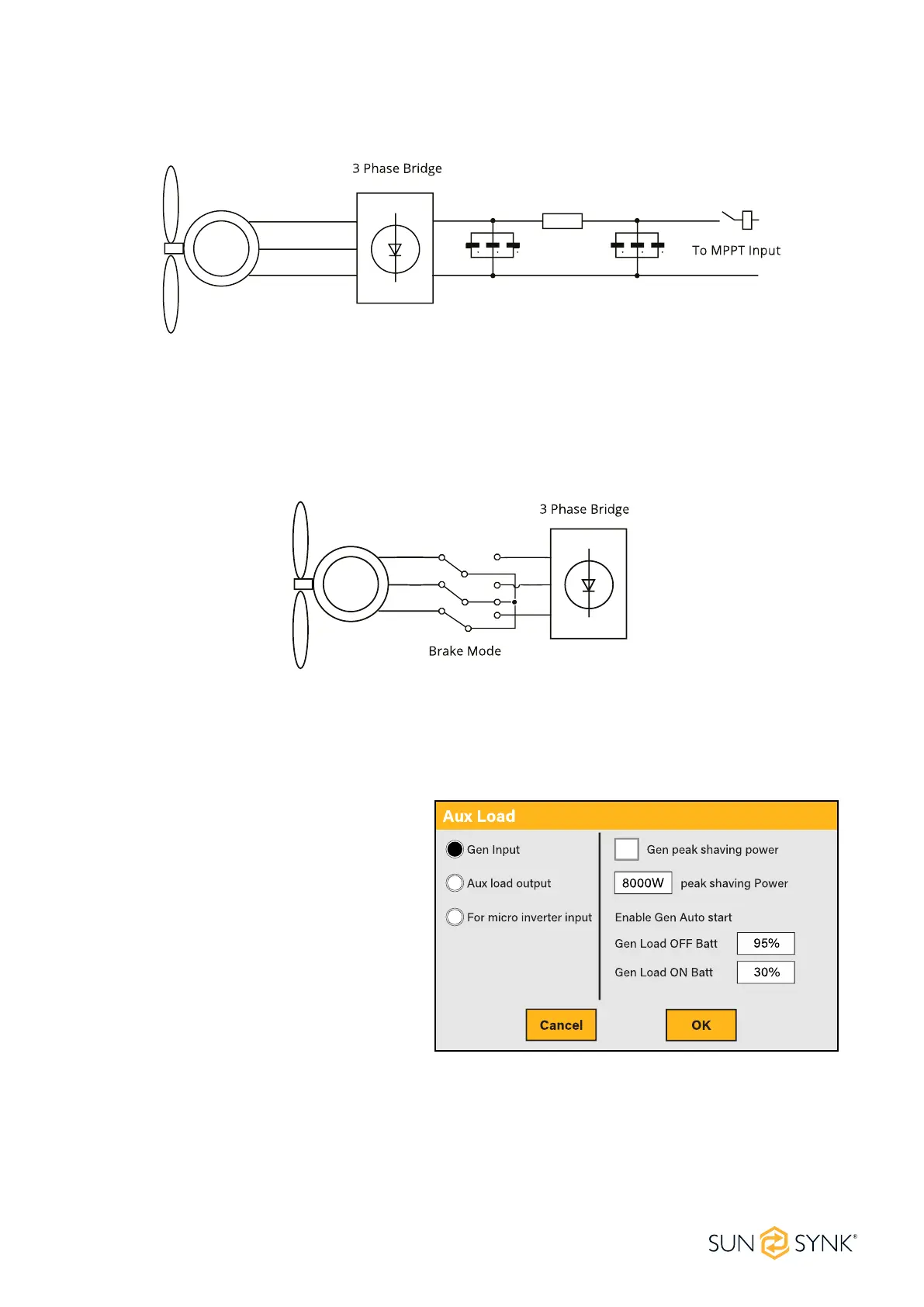 3 Phase Bridge

To MPPT Input

3 Phase Bridge

Brake Mode

Aux Load

Gen Input

Aux load output

For micro inverter input

Gen peak shaving power

8000W peak shaving Power

Enable Gen Auto start

Gen Load OFF Batt 95%

Gen Load ON Batt 30%

Cancel

OK

SUN SYNK®