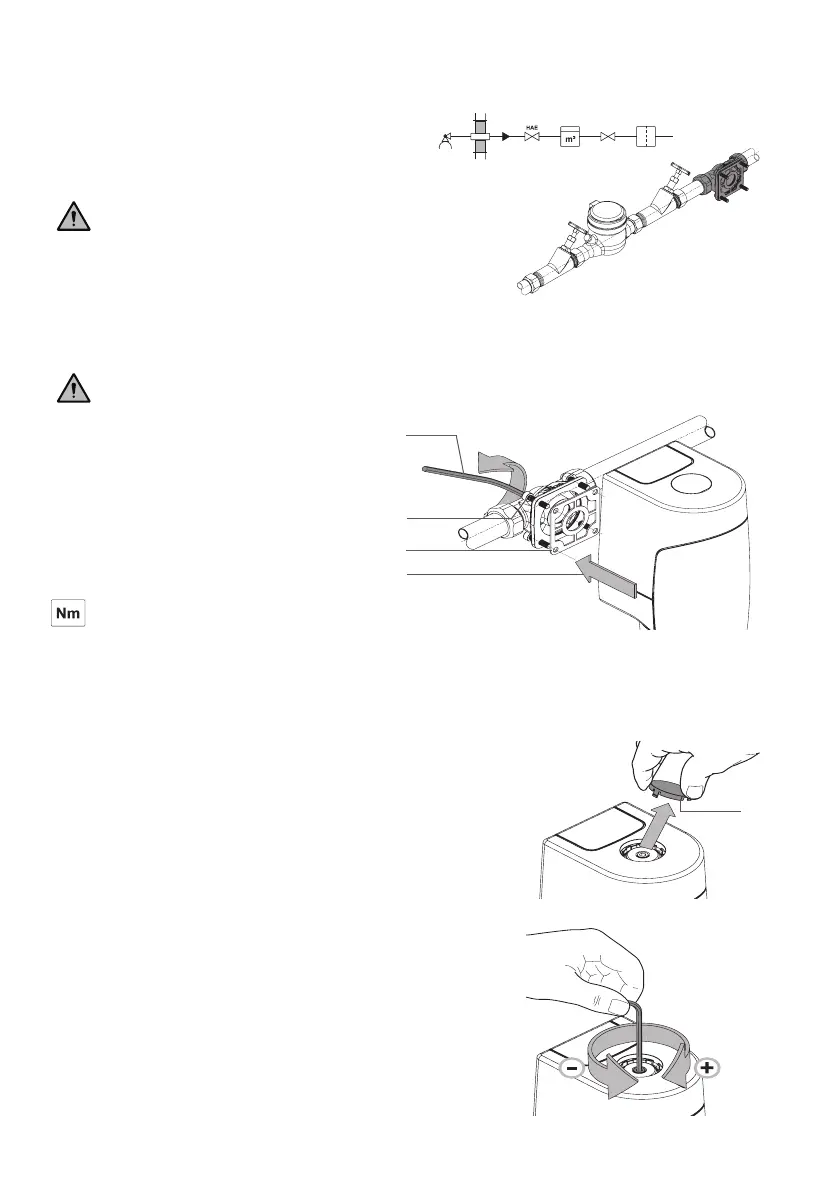 HAE

$m^3$

Nm

−

+