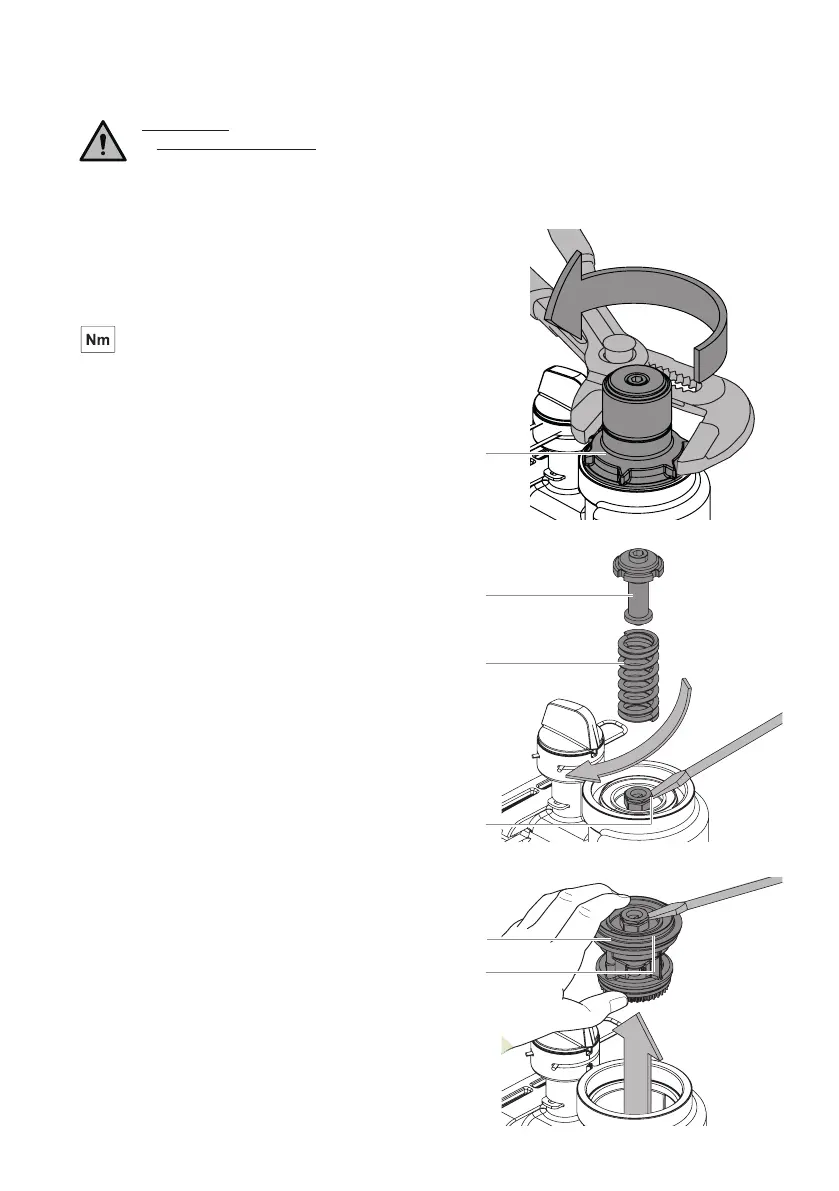 Nm