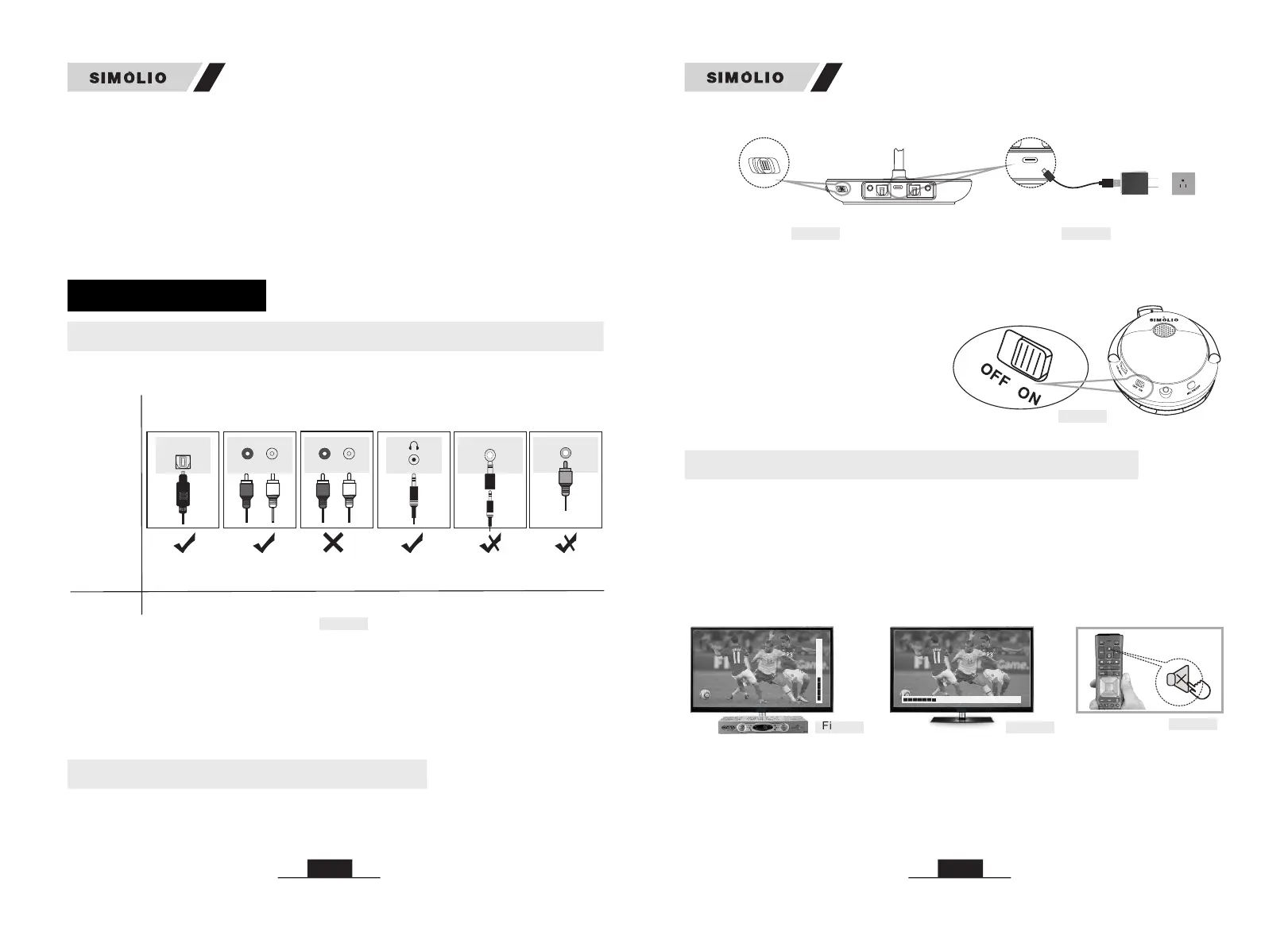 SIMOLIO

SIMOLIO

OFF ON

SIMOLIO

Fi