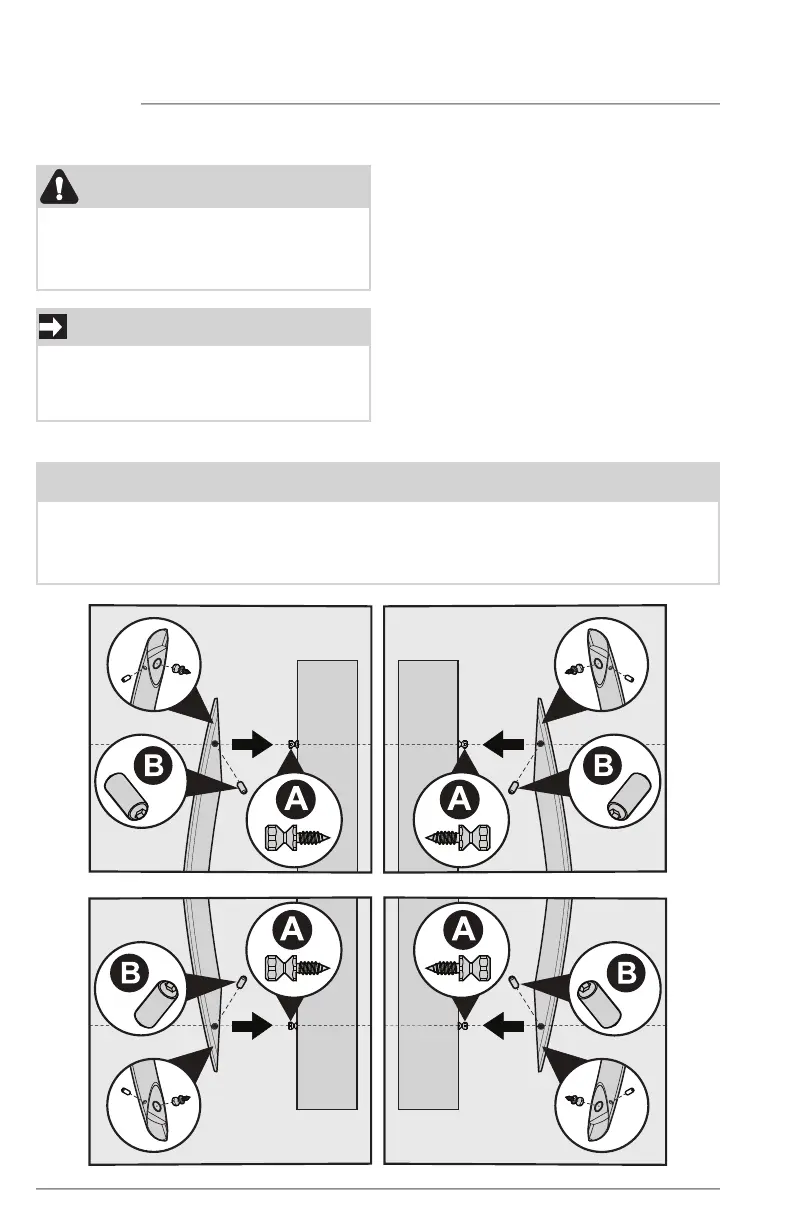 B

A

A

B

B

A

A

B