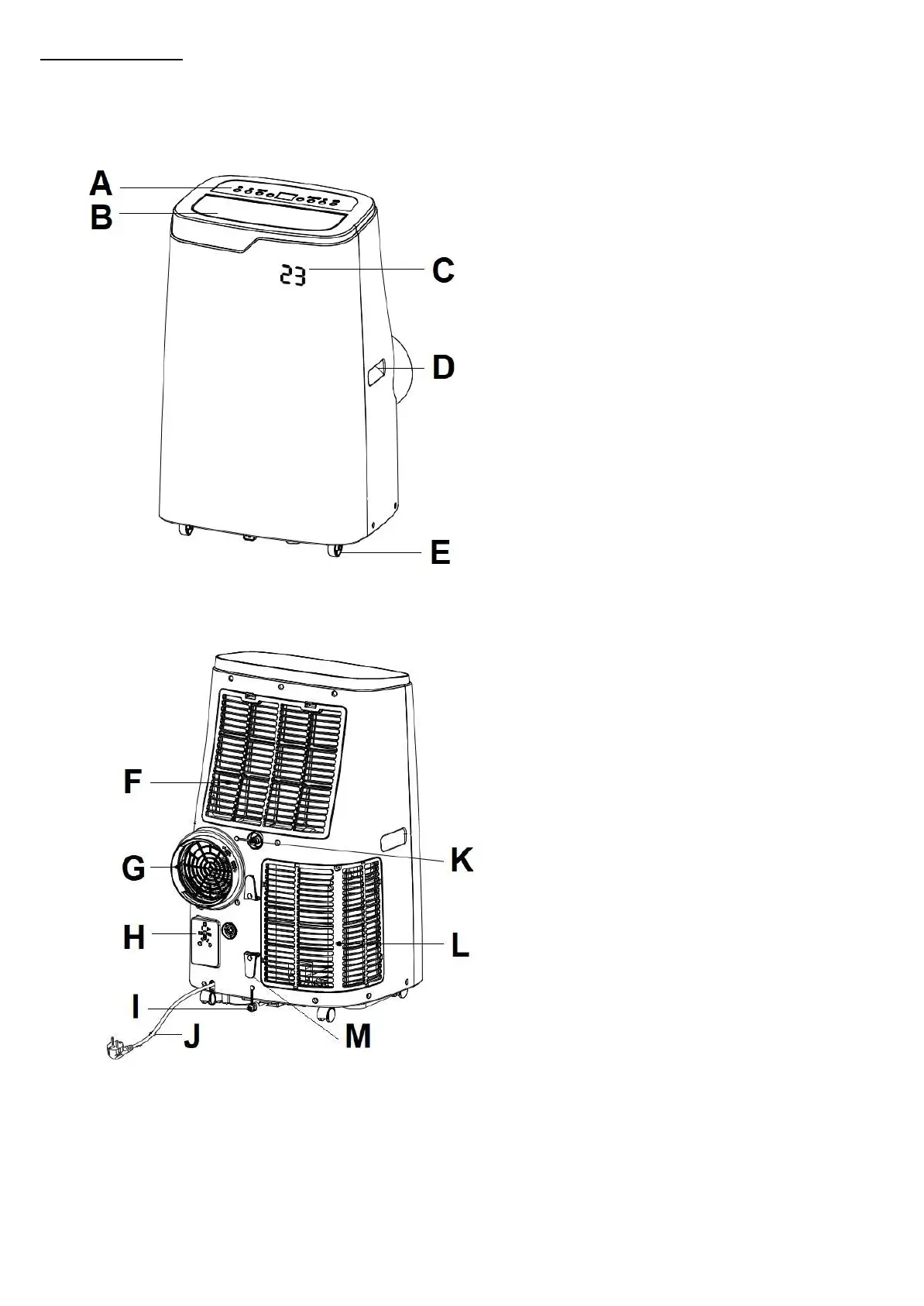 A
B
23
C
D
E

F
G
H
I
J
K
L
M