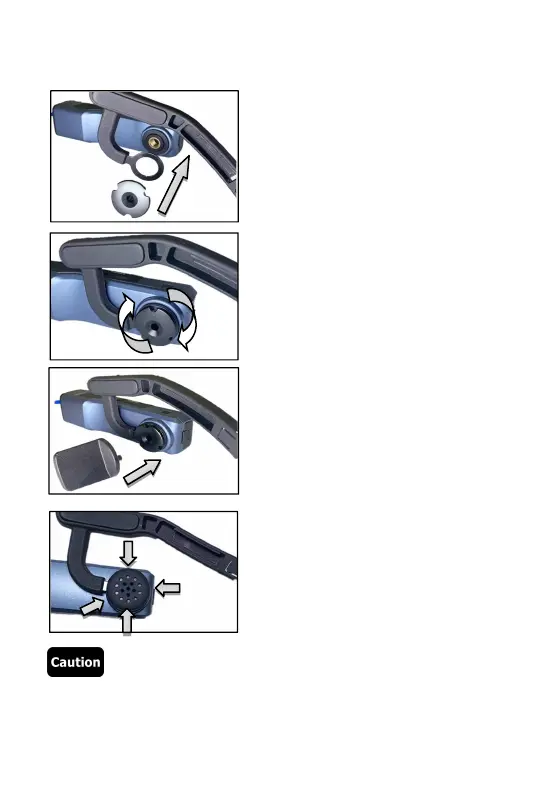 Caution