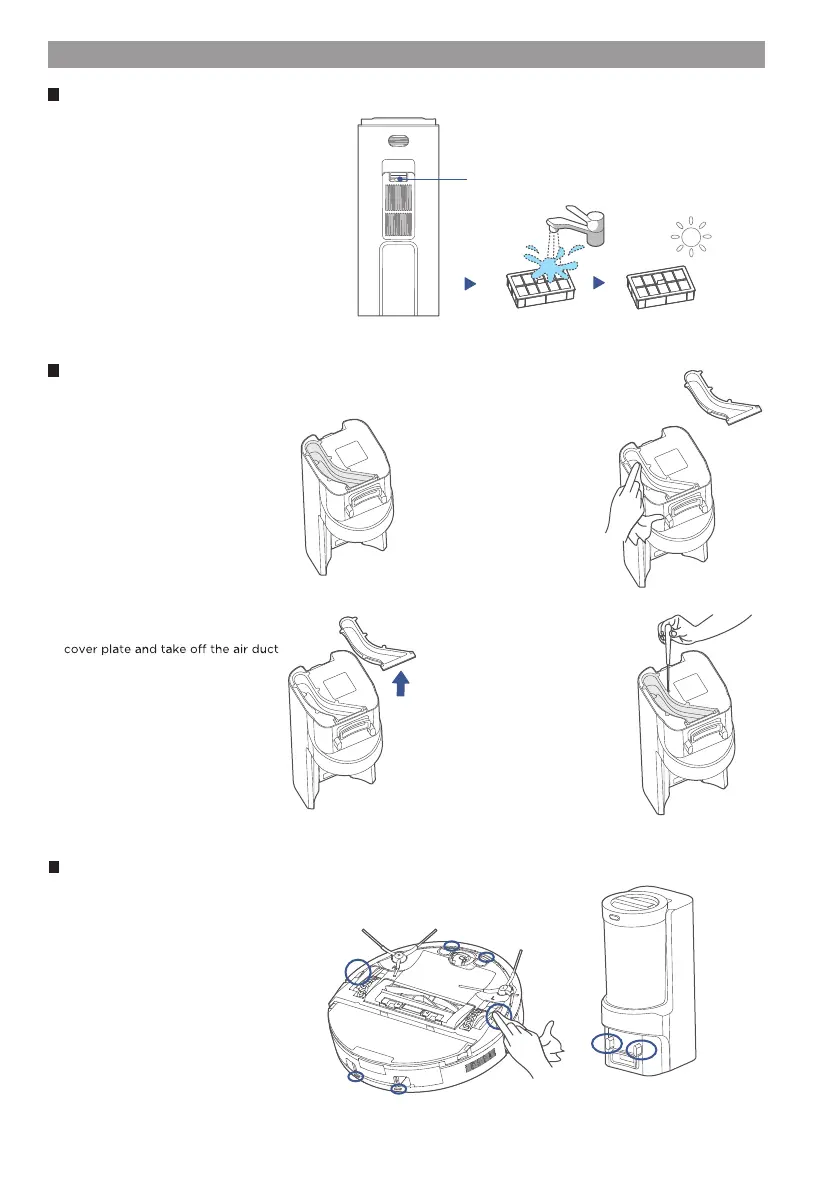 cover plate and take off the air duct