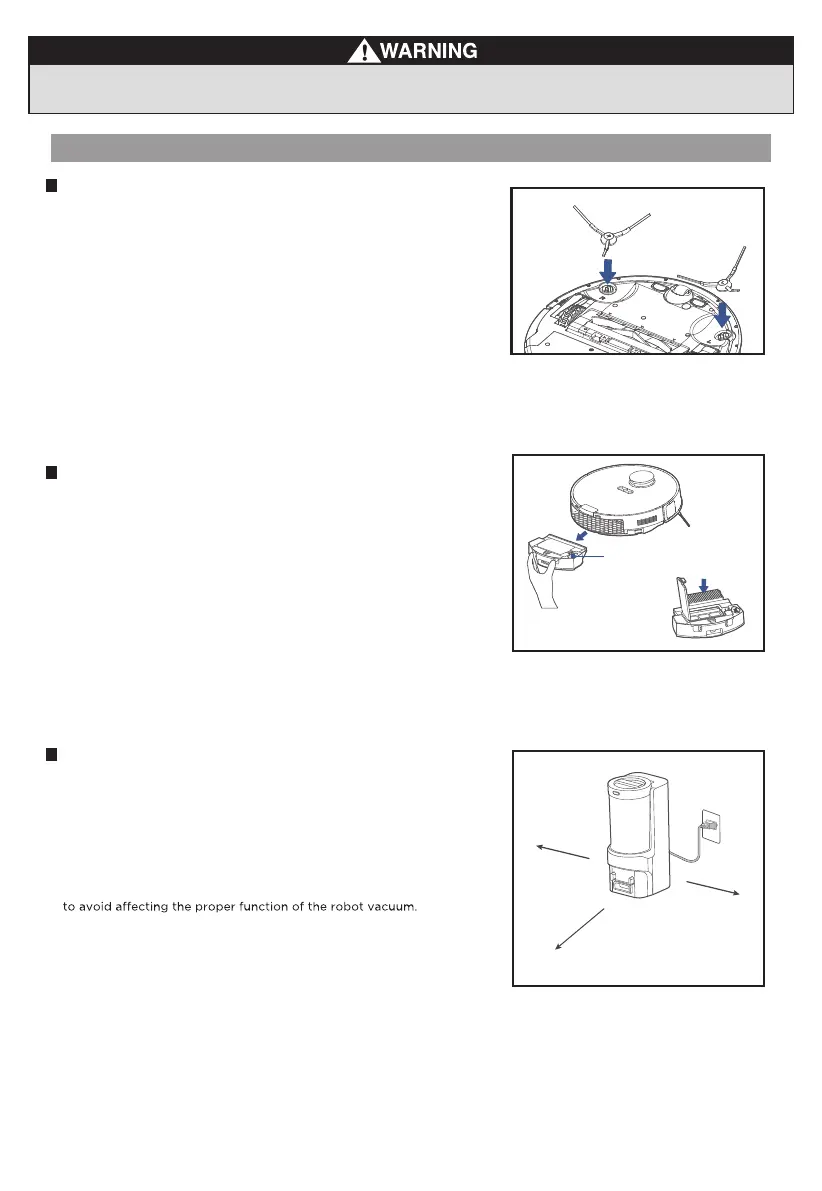 WARNING

to avoid affecting the proper function of the robot vacuum.