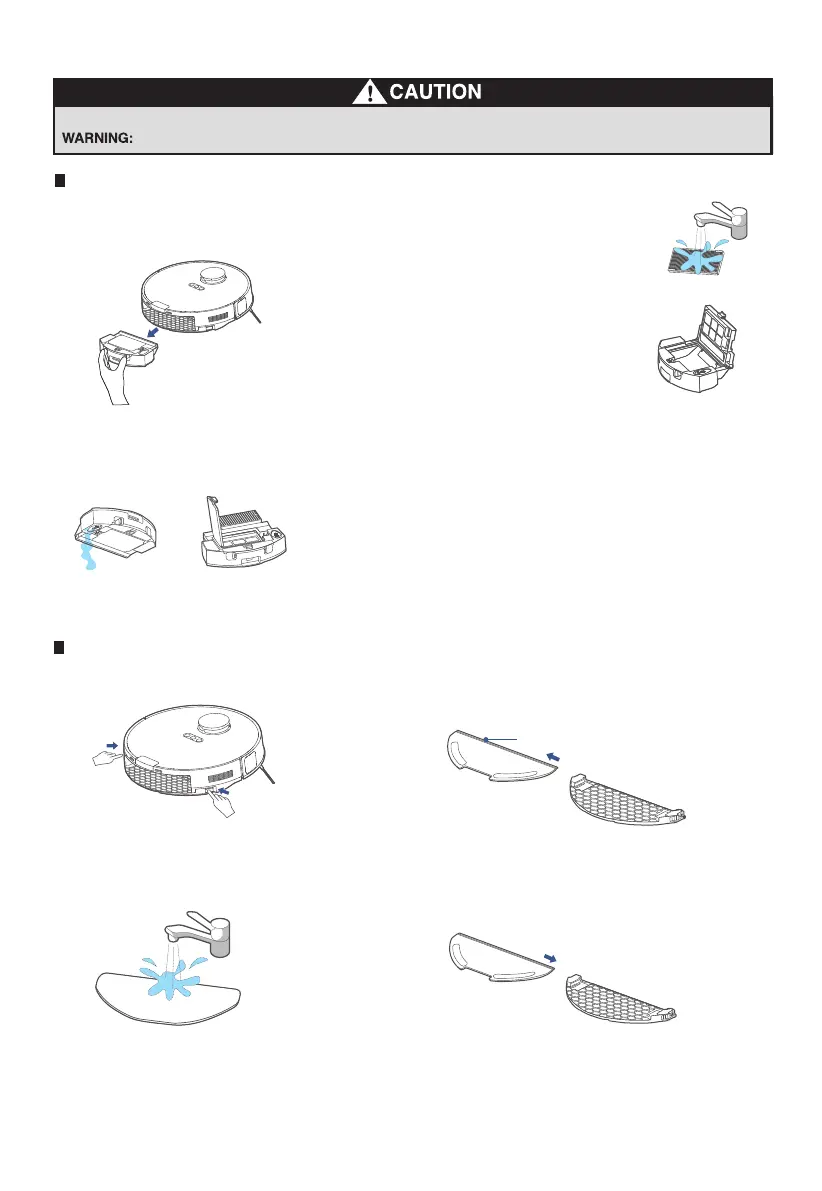 CAUTION

WARNING: