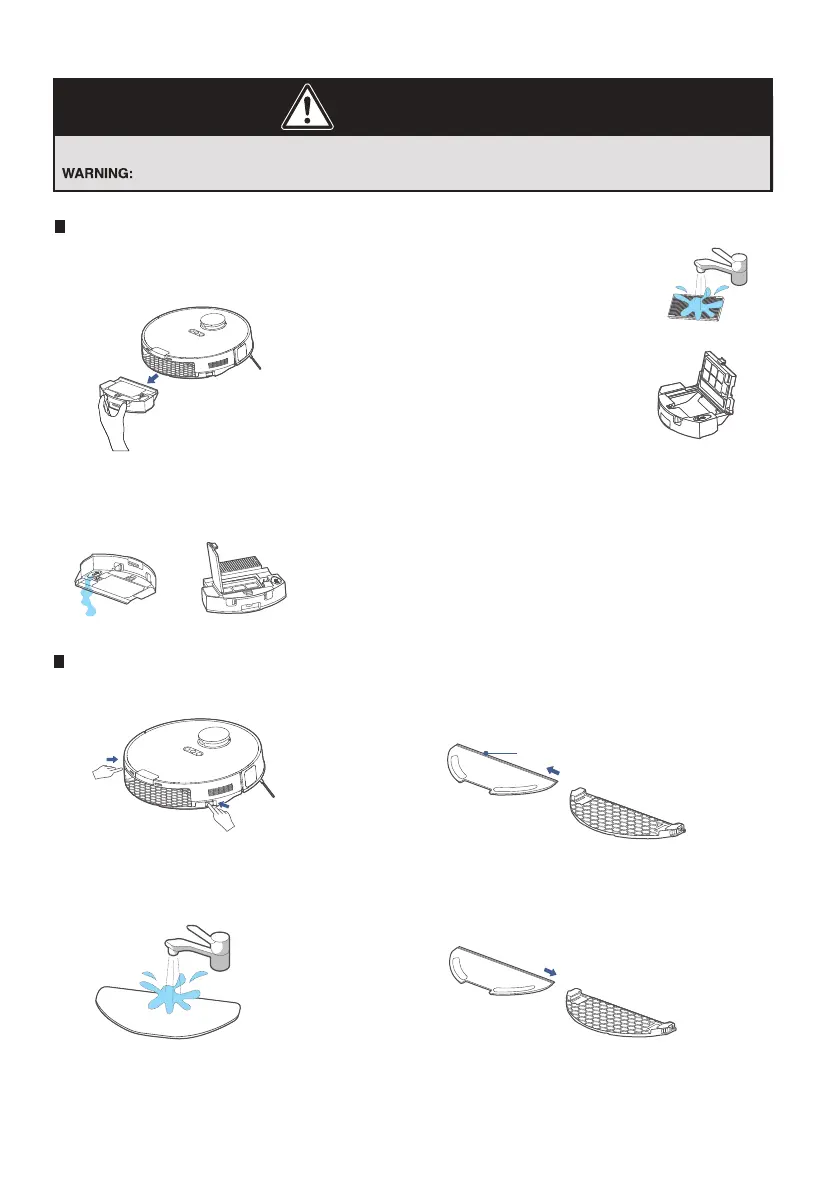 WARNING: