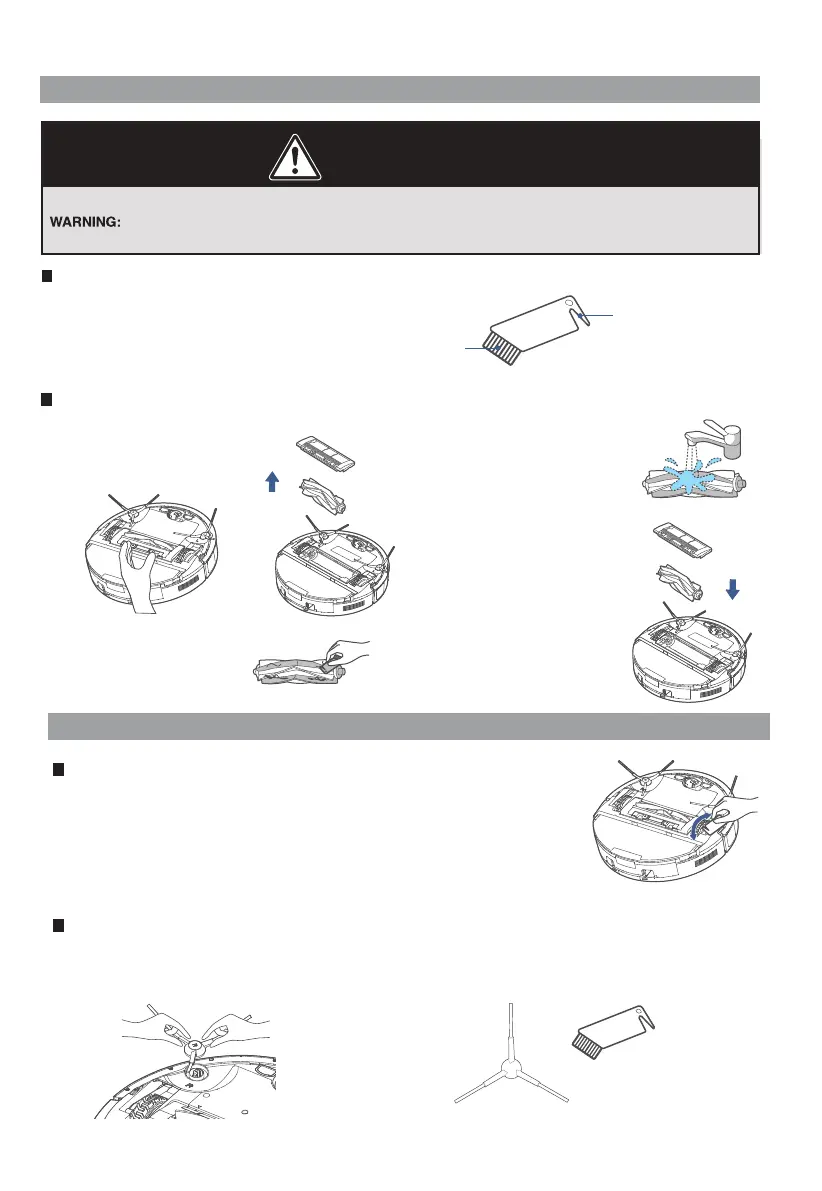 WARNING: