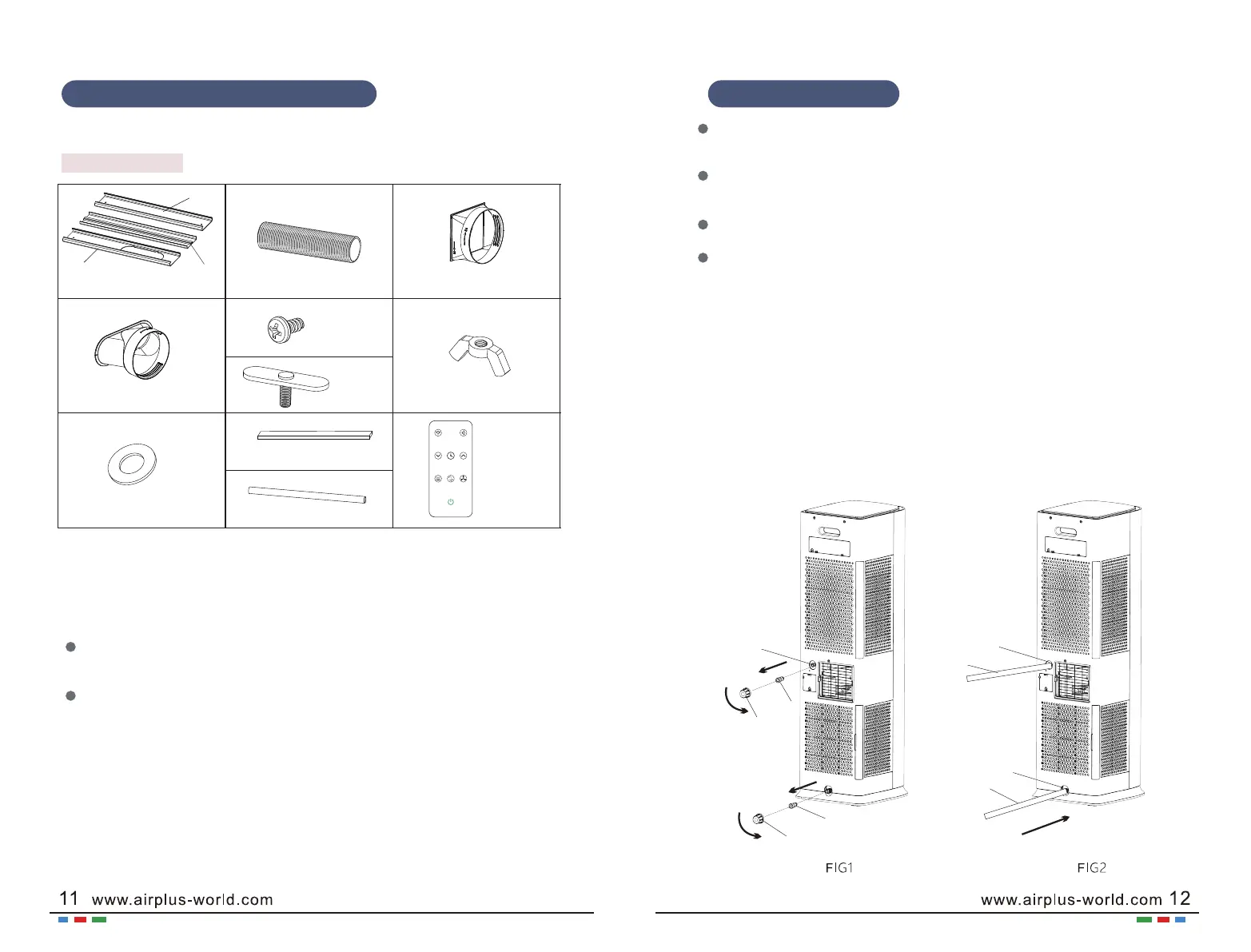 FIG1

FIG2

11 www.airplus-world.com

www.airplus-world.com 12