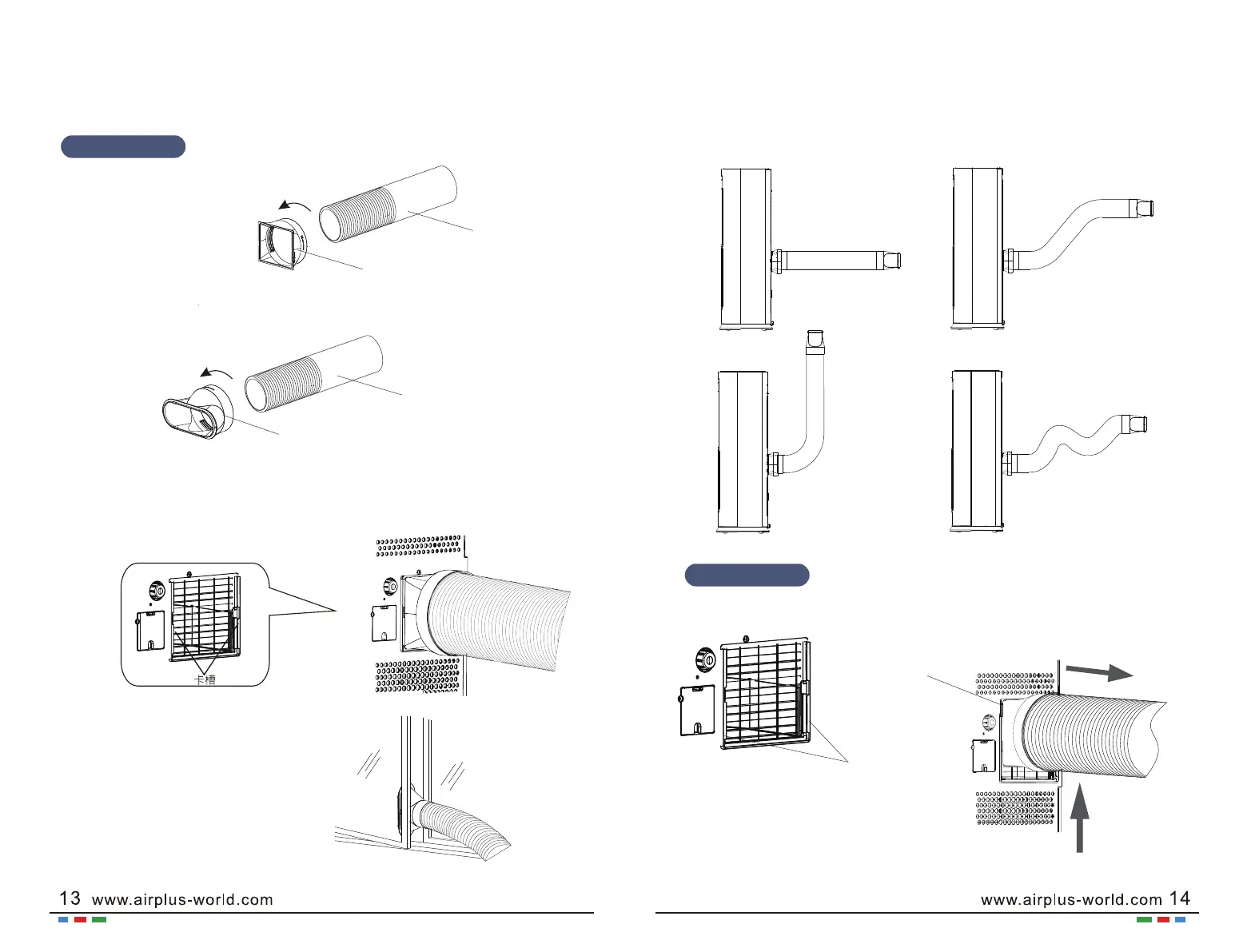 卡槽

13 www.airplus-world.com

www.airplus-world.com 14