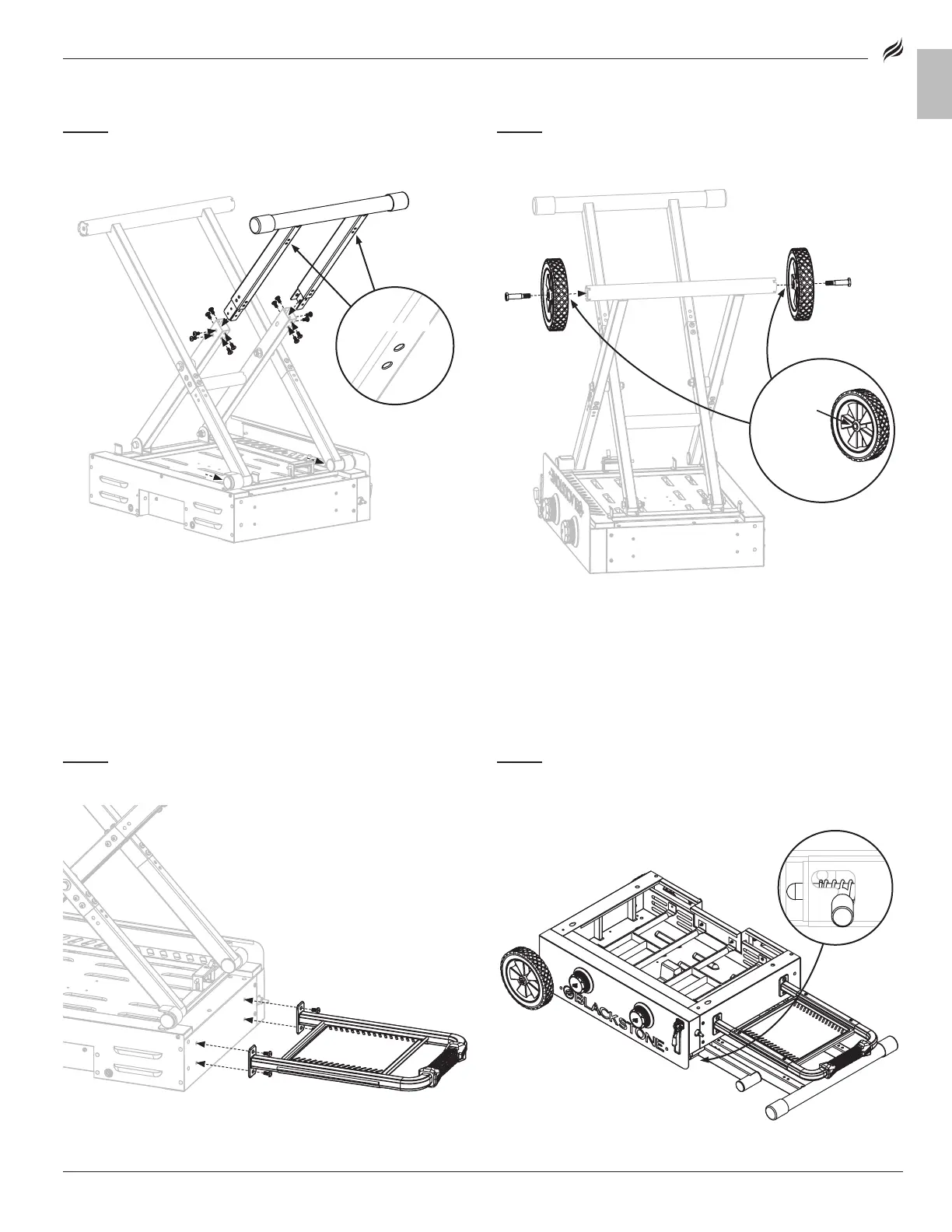 BLACKSTONE