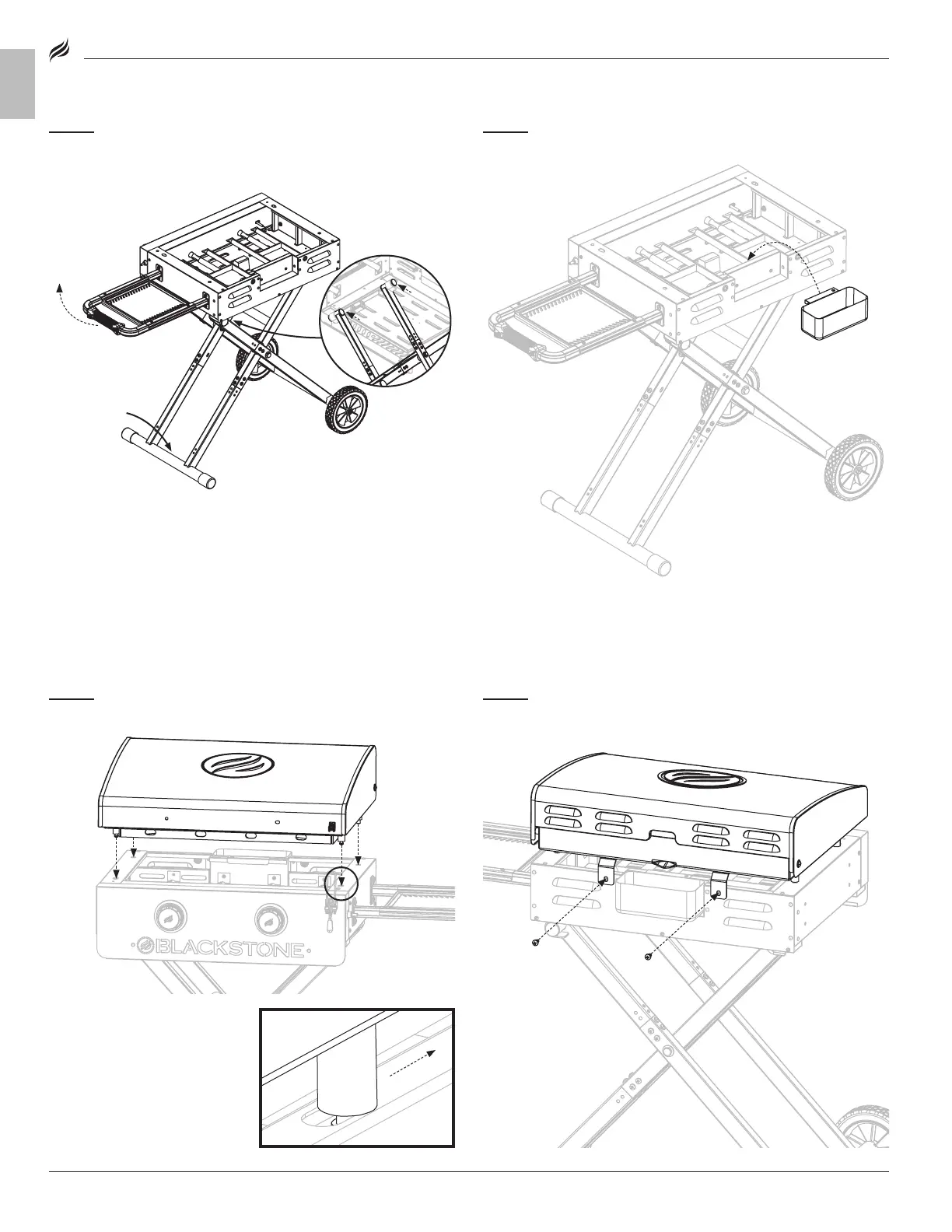 BLACKSTONE