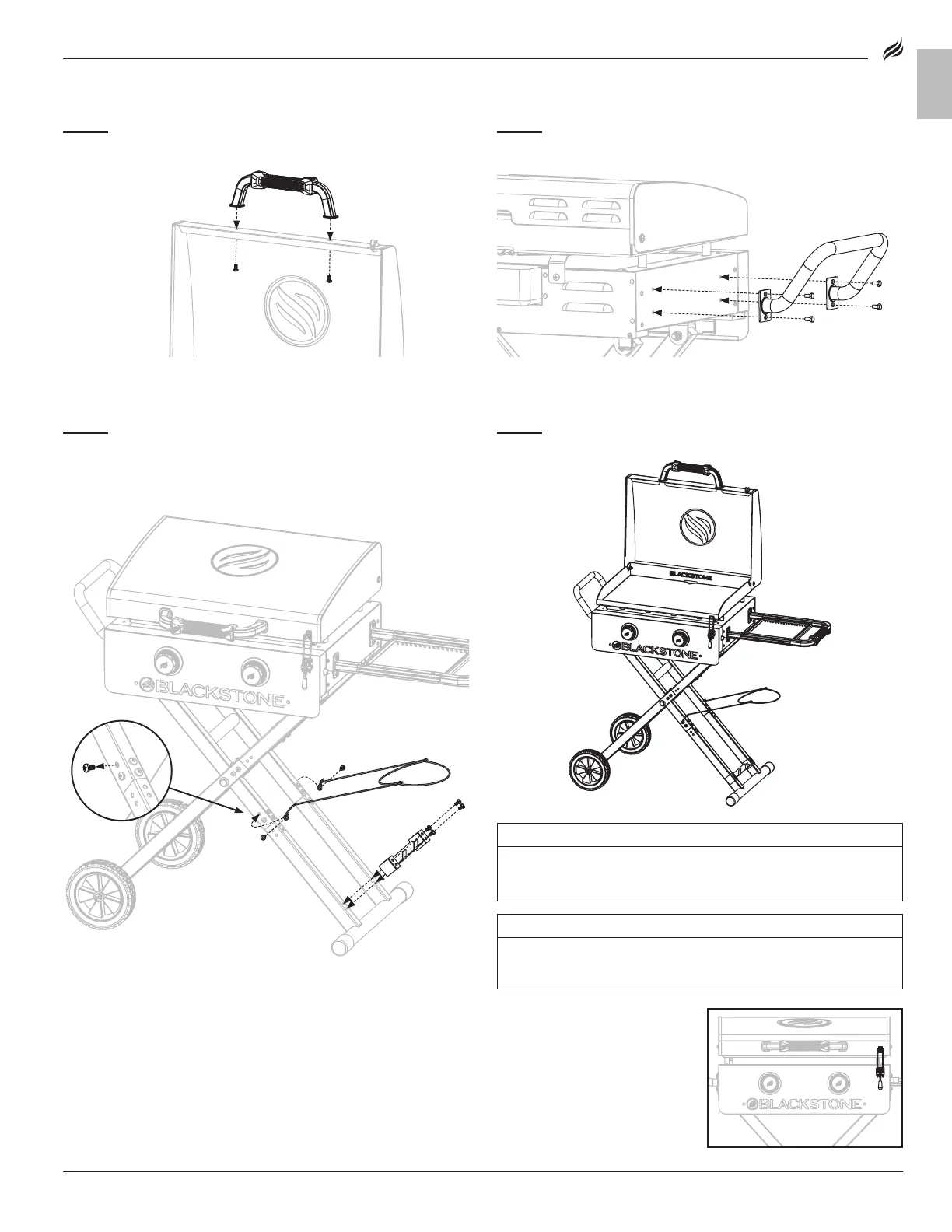 BLACKSTONE

BLACKSTONE

BLACKSTONE

BLACKSTONE