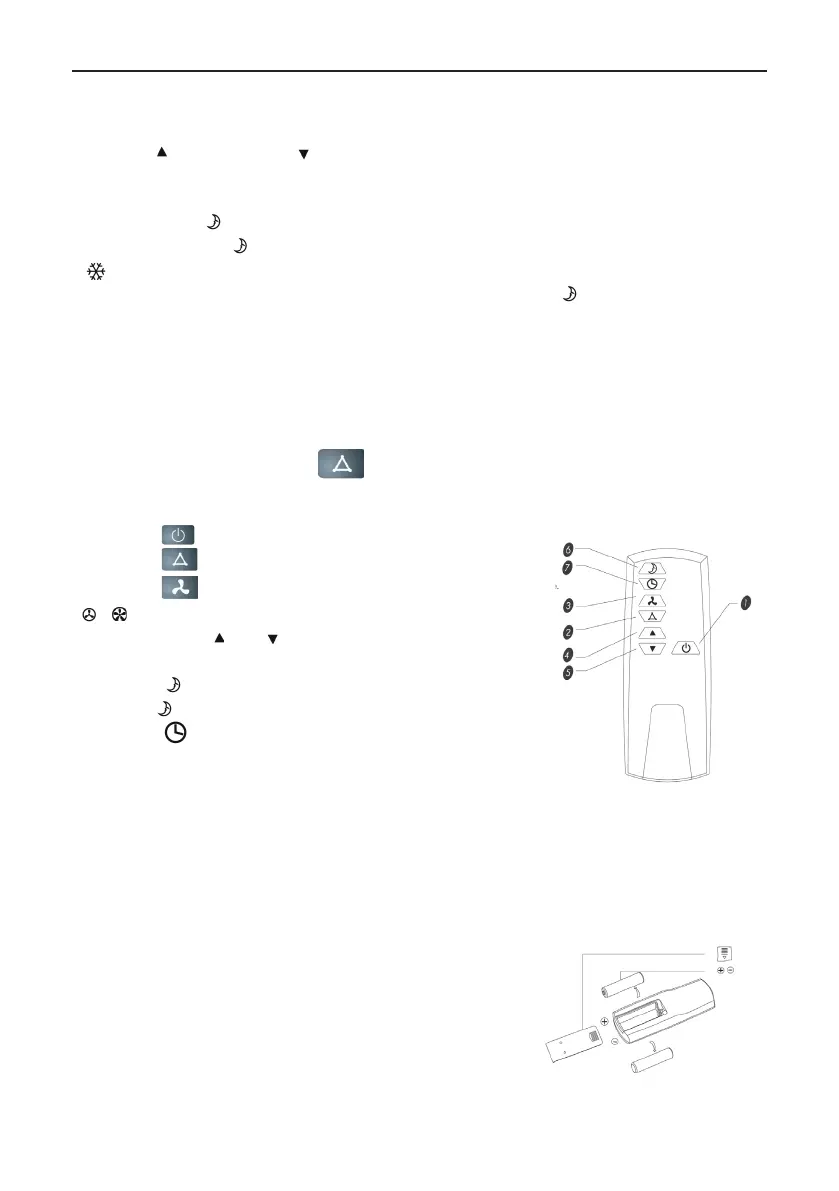 6
7
3
2
4
5
1