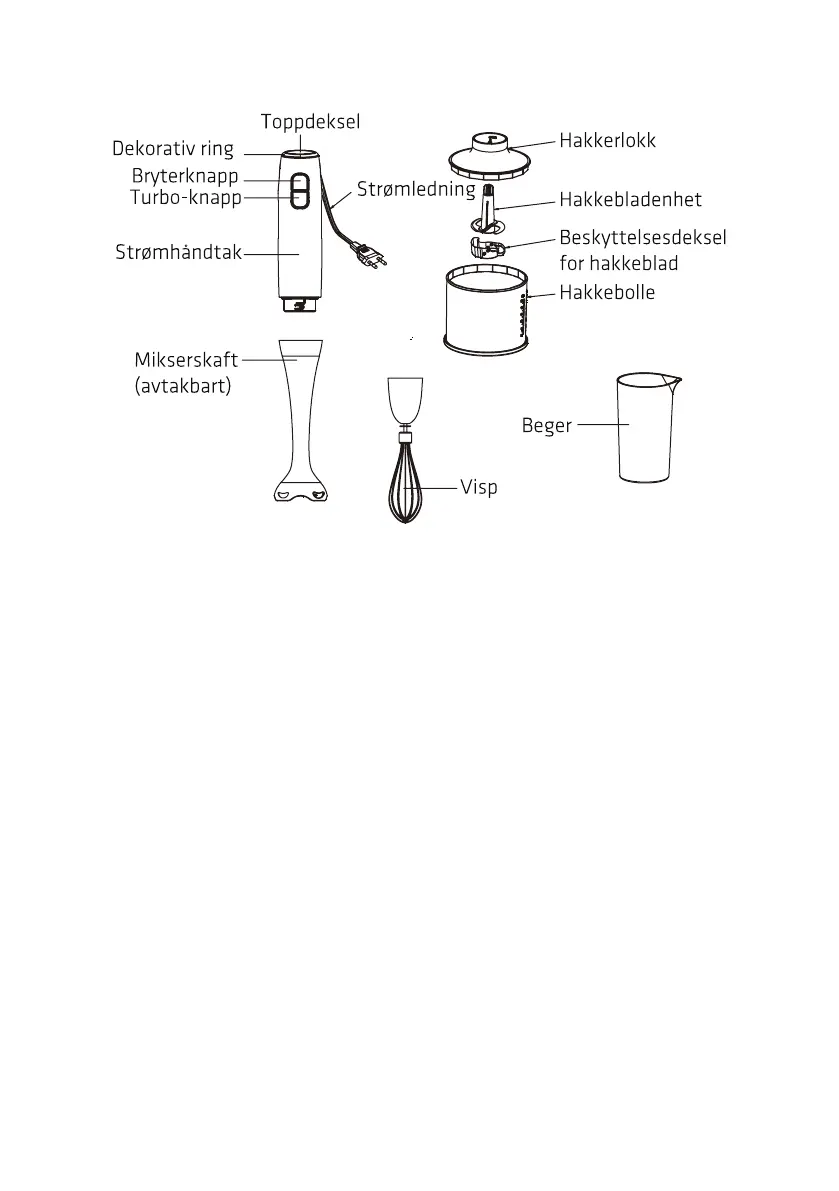 Toppdeksel
Dekorativ ring
Bryterknapp
Turbo-knapp
Strømledning
Strømhåndtak
Hakkerlokk
Hakkebladenhet
Beskyttelsesdeksel for hakkeblad
Hakkebolle
Mikserskaft (avtakbart)
Beger
Visp