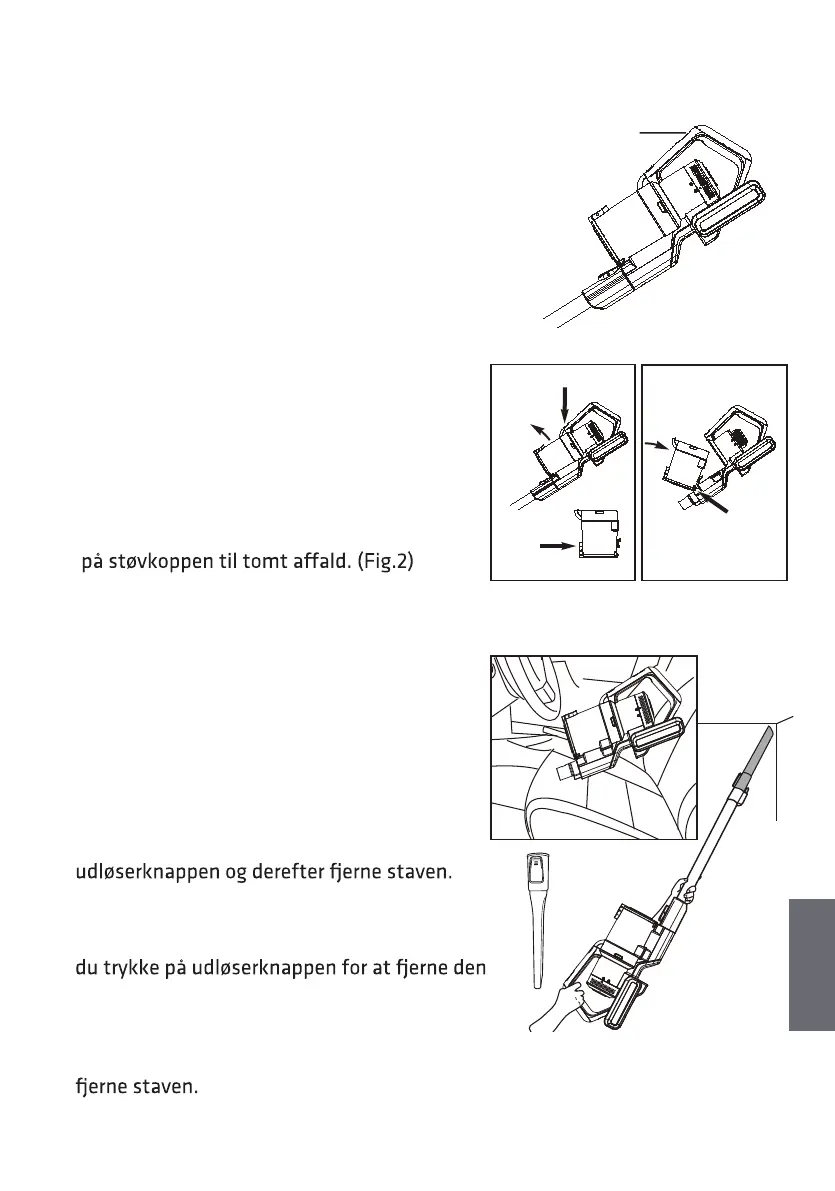 på støvkoppen til tomt affald. (Fig.2)

udløserknappen og derefter fjerne staven.

du trykke på udløserknappen for at fjerne den

fjerne staven.