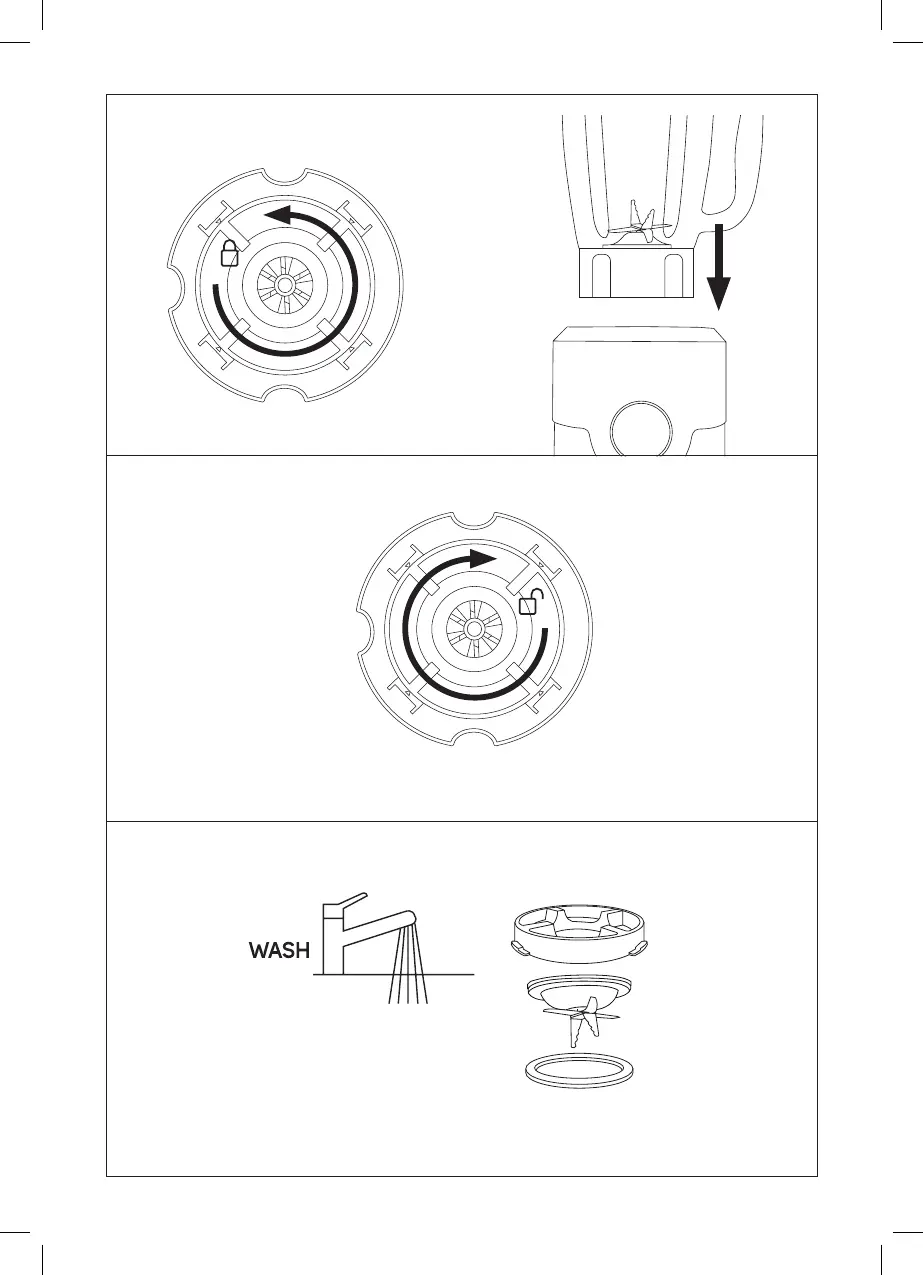 WASH