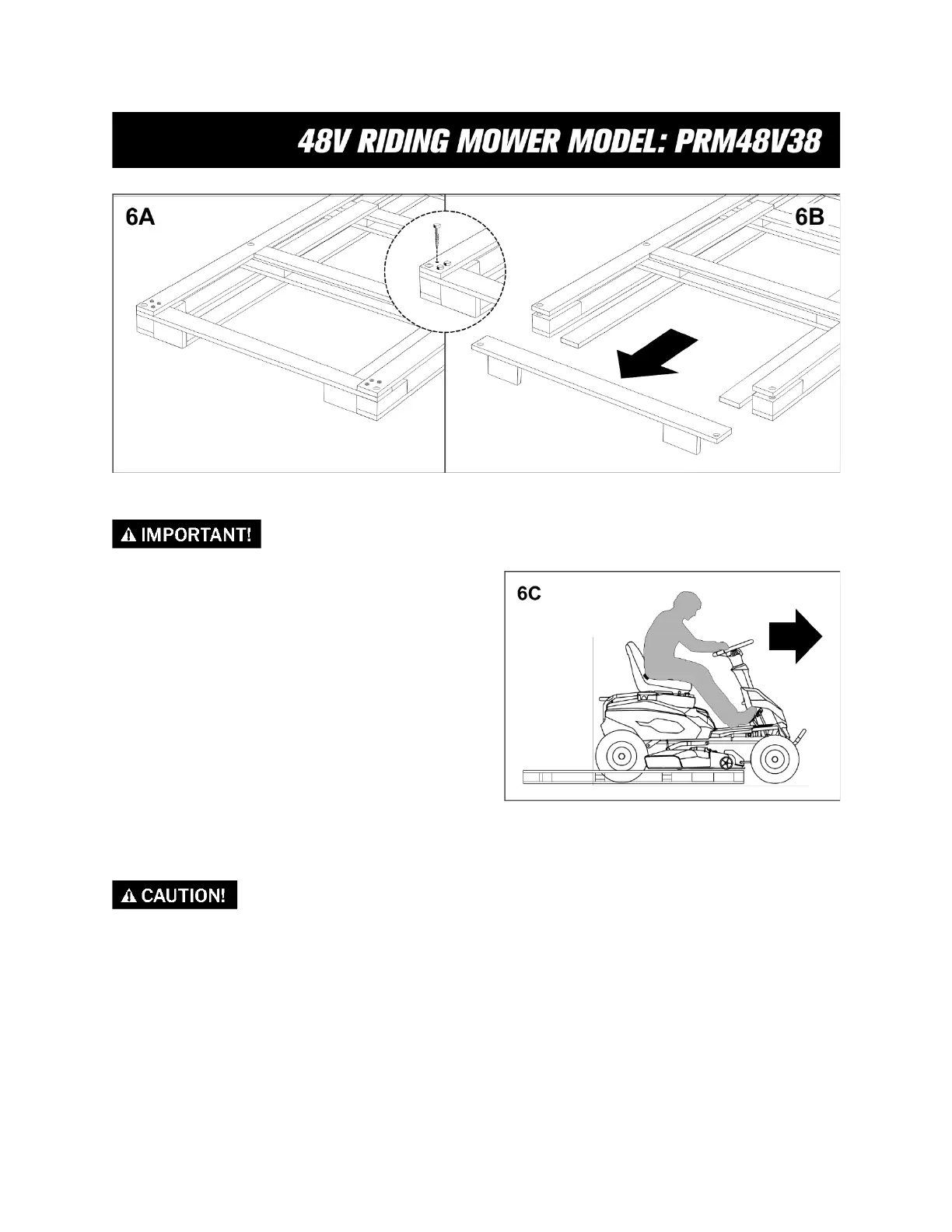 48V RIDING MOWER MODEL: PRM48V38

6A

6B

IMPORTANT!

6C

CAUTION!