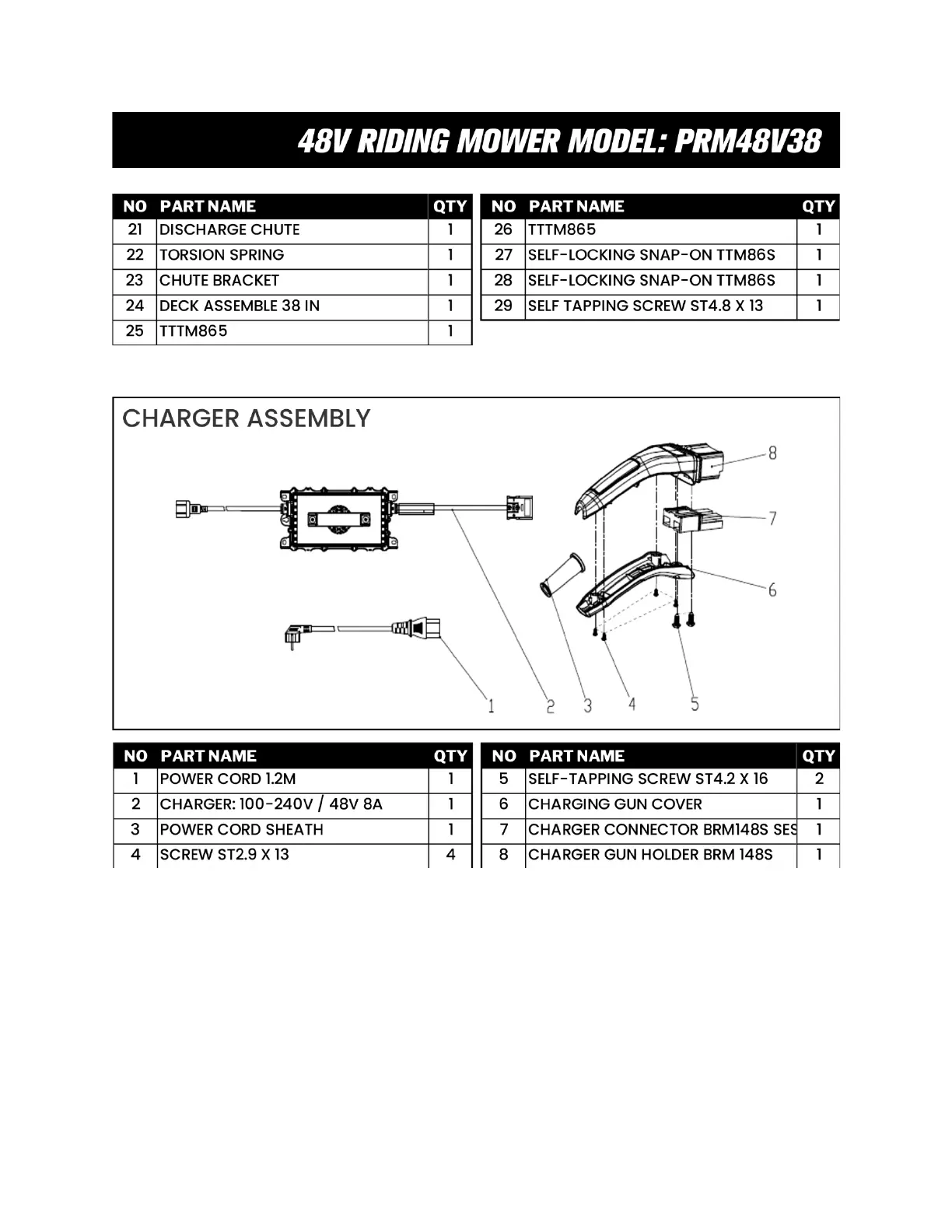 48V RIDING MOWER MODEL: PRM48V38

| NO | PART NAME | QTY |
|---|---|---|
| 21 | DISCHARGE CHUTE | 1 |
| 22 | TORSION SPRING | 1 |
| 23 | CHUTE BRACKET | 1 |
| 24 | DECK ASSEMBLE 38 IN | 1 |
| 25 | TTTM865 | 1 |

| NO | PART NAME | QTY |
|---|---|---|
| 26 | TTTM865 | 1 |
| 27 | SELF-LOCKING SNAP-ON TTM86S | 1 |
| 28 | SELF-LOCKING SNAP-ON TTM86S | 1 |
| 29 | SELF TAPPING SCREW ST4.8 X 13 | 1 |

CHARGER ASSEMBLY

8
7
6
1 2 3 4 5

| NO | PART NAME | QTY |
|---|---|---|
| 1 | POWER CORD 1.2M | 1 |
| 2 | CHARGER: 100-240V / 48V 8A | 1 |
| 3 | POWER CORD SHEATH | 1 |
| 4 | SCREW ST2.9 X 13 | 4 |

| NO | PART NAME | QTY |
|---|---|---|
| 5 | SELF-TAPPING SCREW ST4.2 X 16 | 2 |
| 6 | CHARGING GUN COVER | 1 |
| 7 | CHARGER CONNECTOR BRM148S SES | 1 |
| 8 | CHARGER GUN HOLDER BRM 148S | 1 |