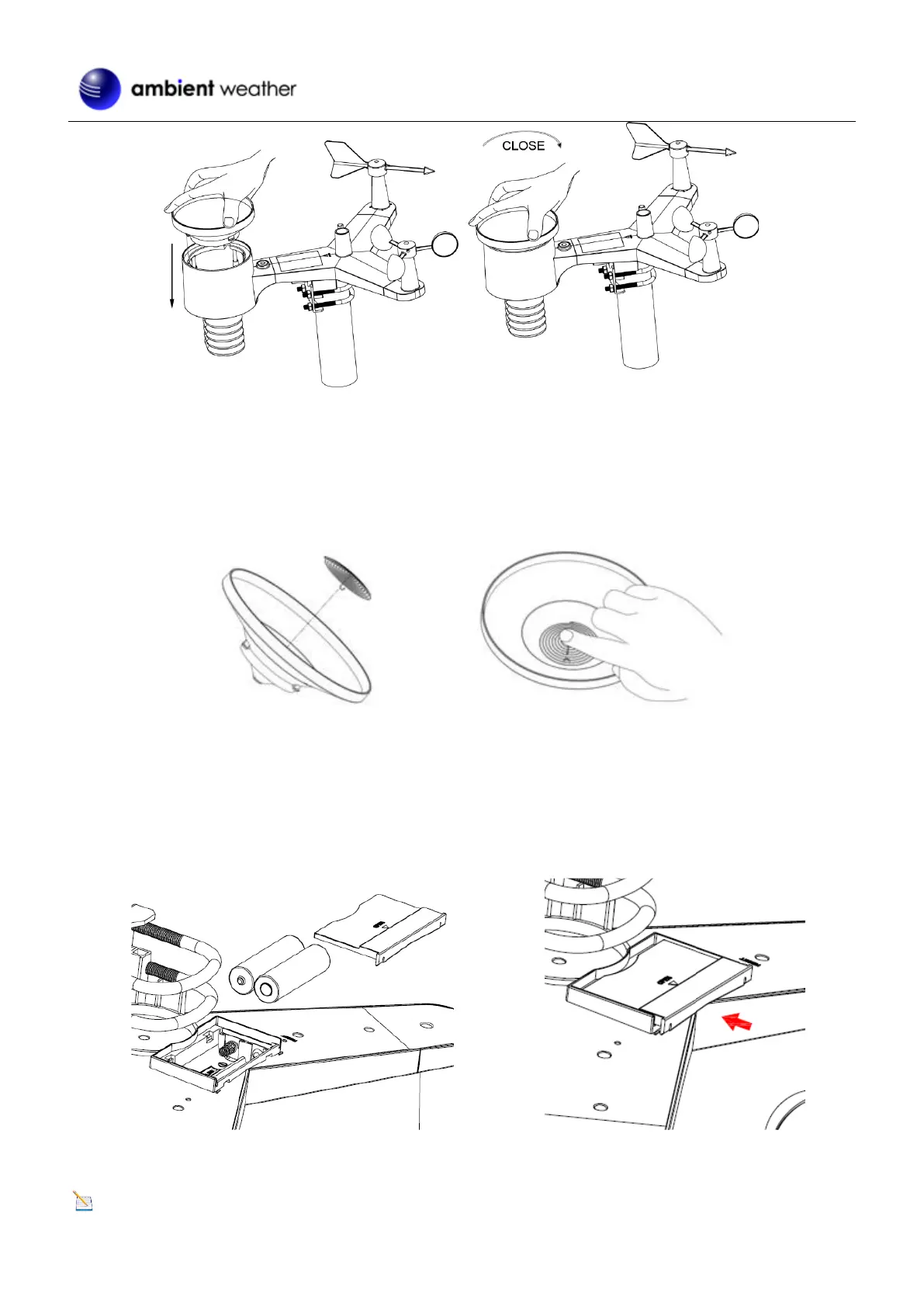 ambient weather

CLOSE