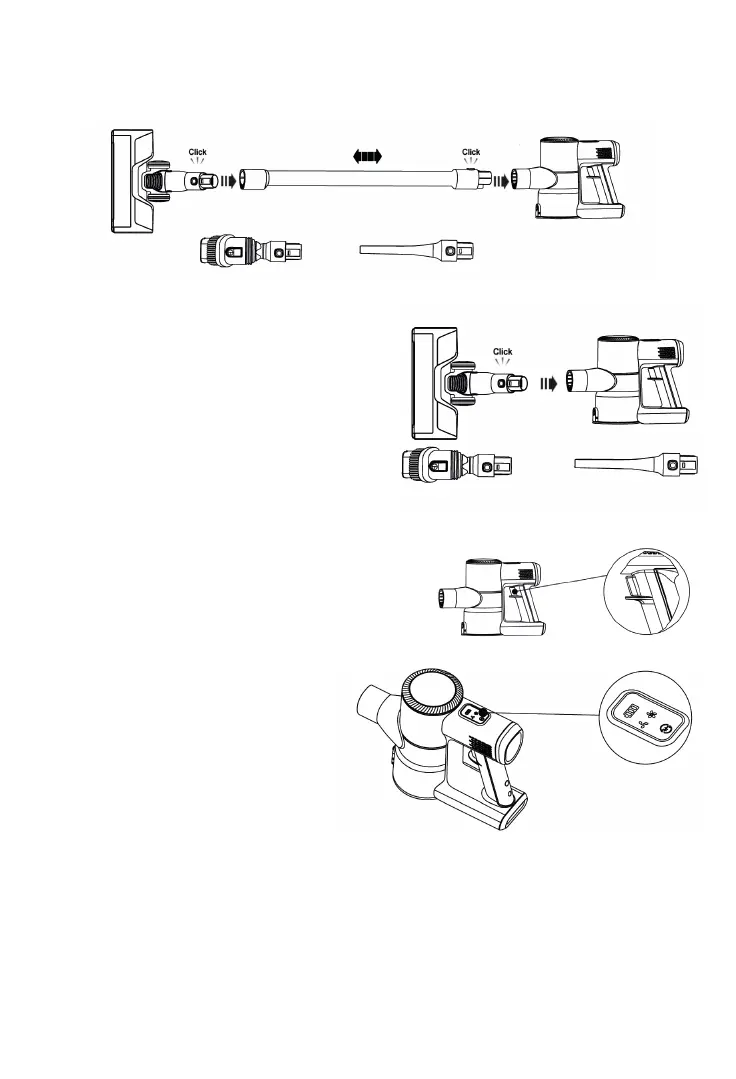 Click

Click

Click