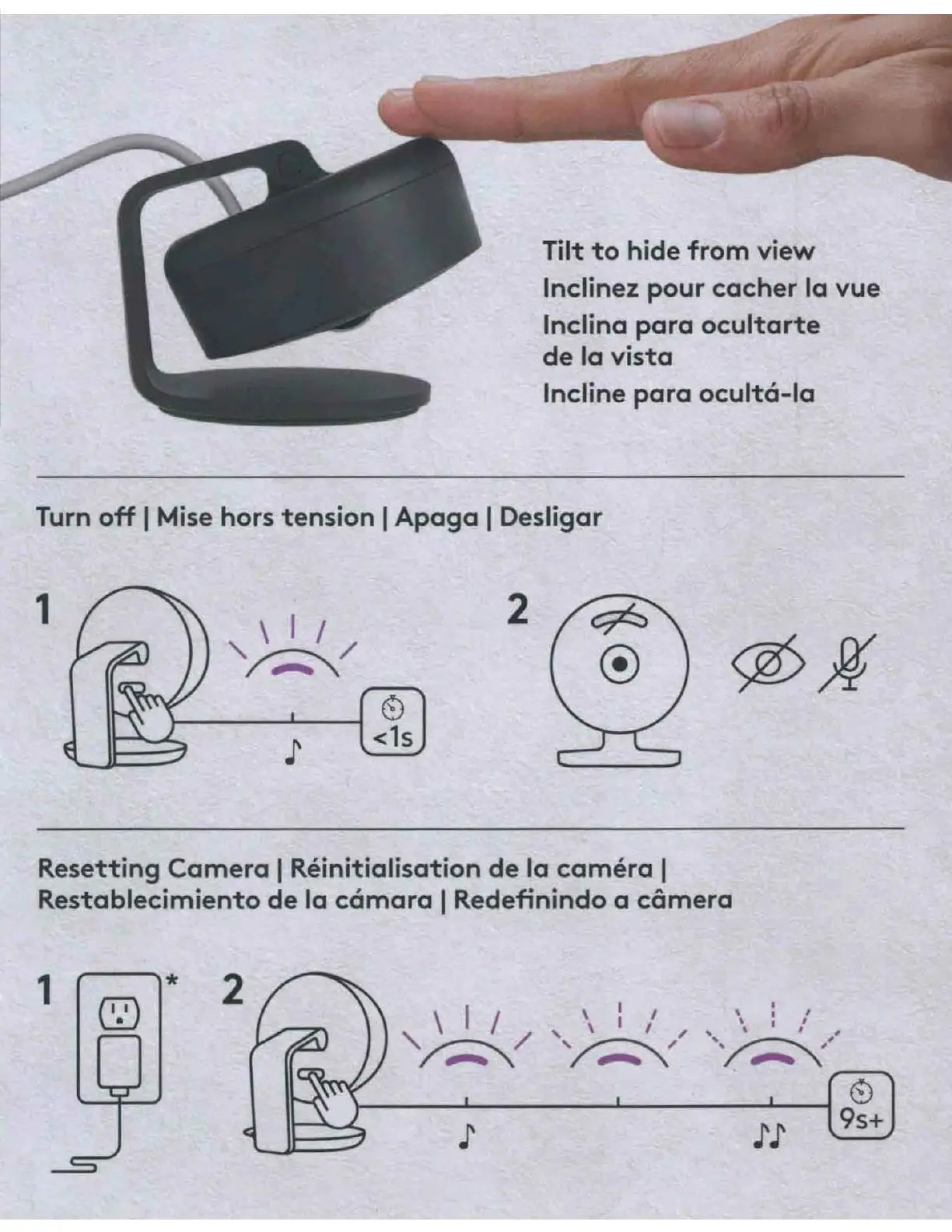 Tilt to hide from view
Inclinez pour cacher la vue
Inclina para ocultarte de la vista
Incline para ocultá-la

Turn off | Mise hors tension | Apaga | Desligar

1

<1s

2

Resetting Camera | Réinitialisation de la caméra | Restablecimiento de la cámara | Redefinindo a câmera

1 *

2

9s+