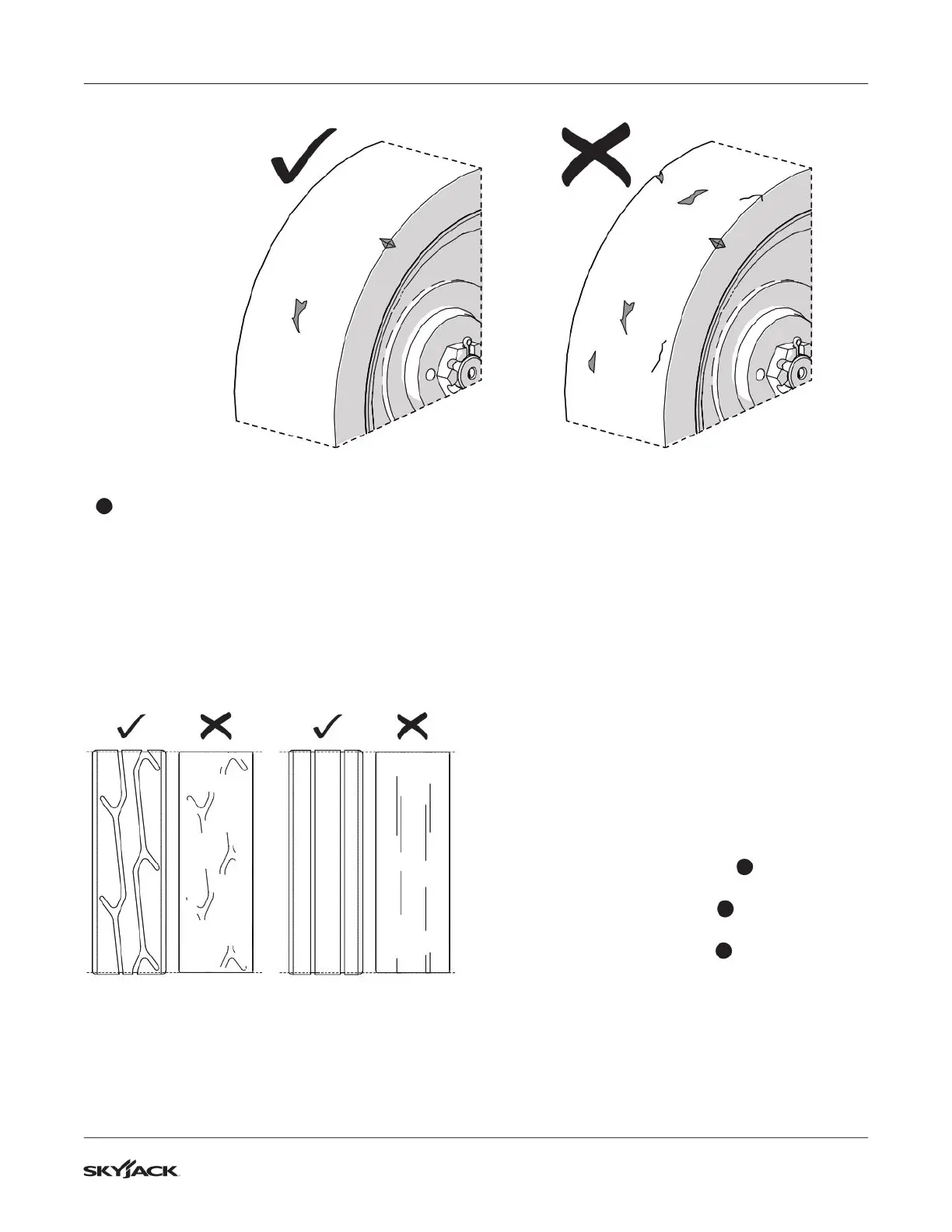 SKYJACK